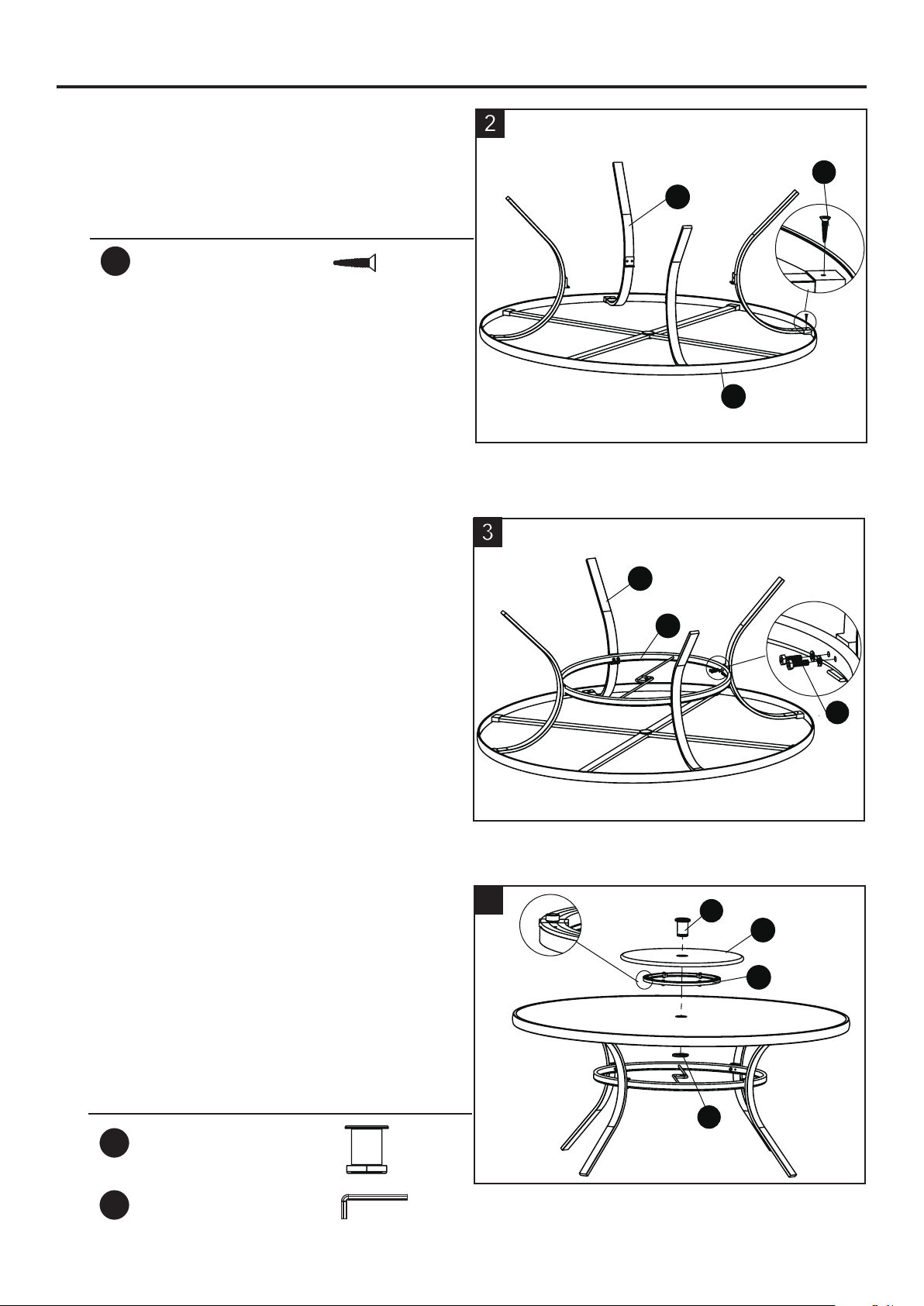 2

3