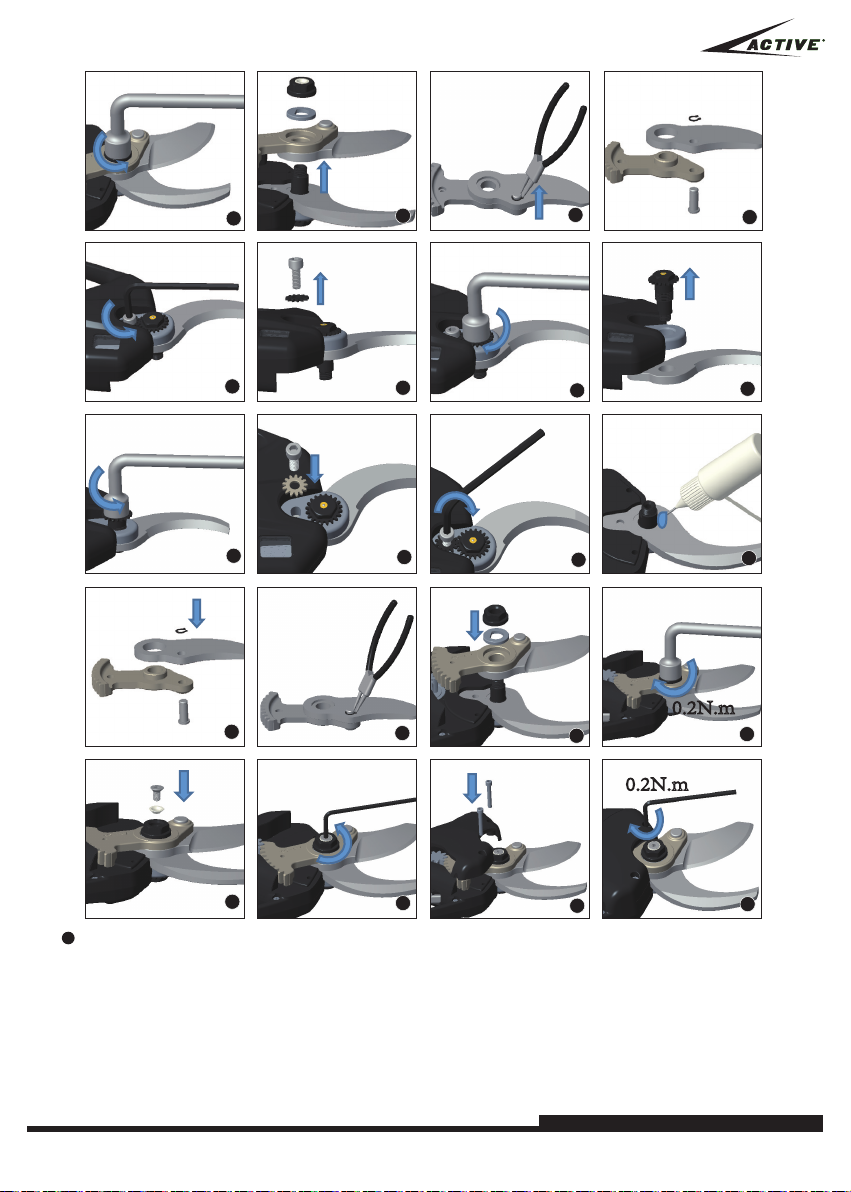 ACTIVE

0.2N.m

0.2N.m