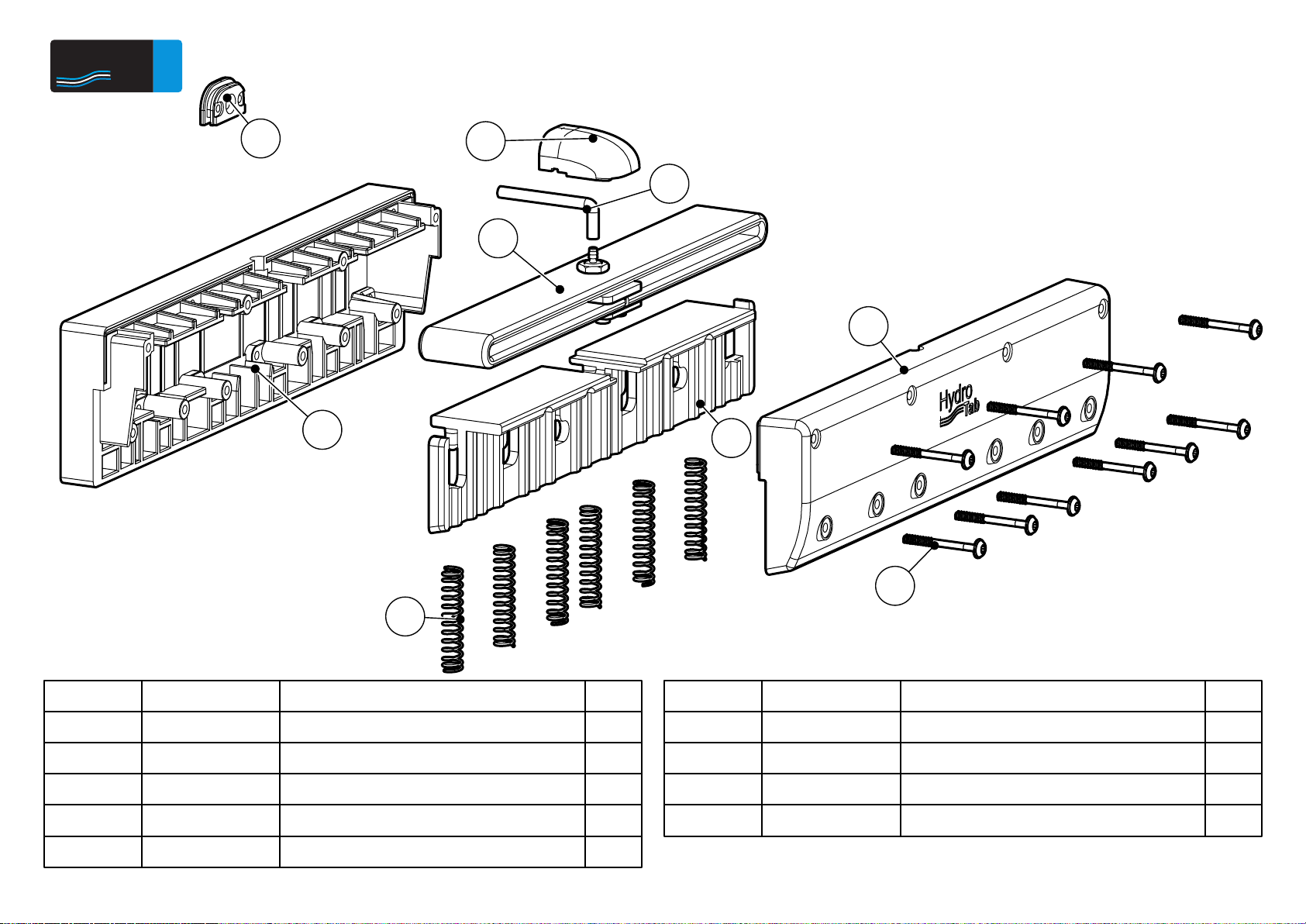 Hydro Tab