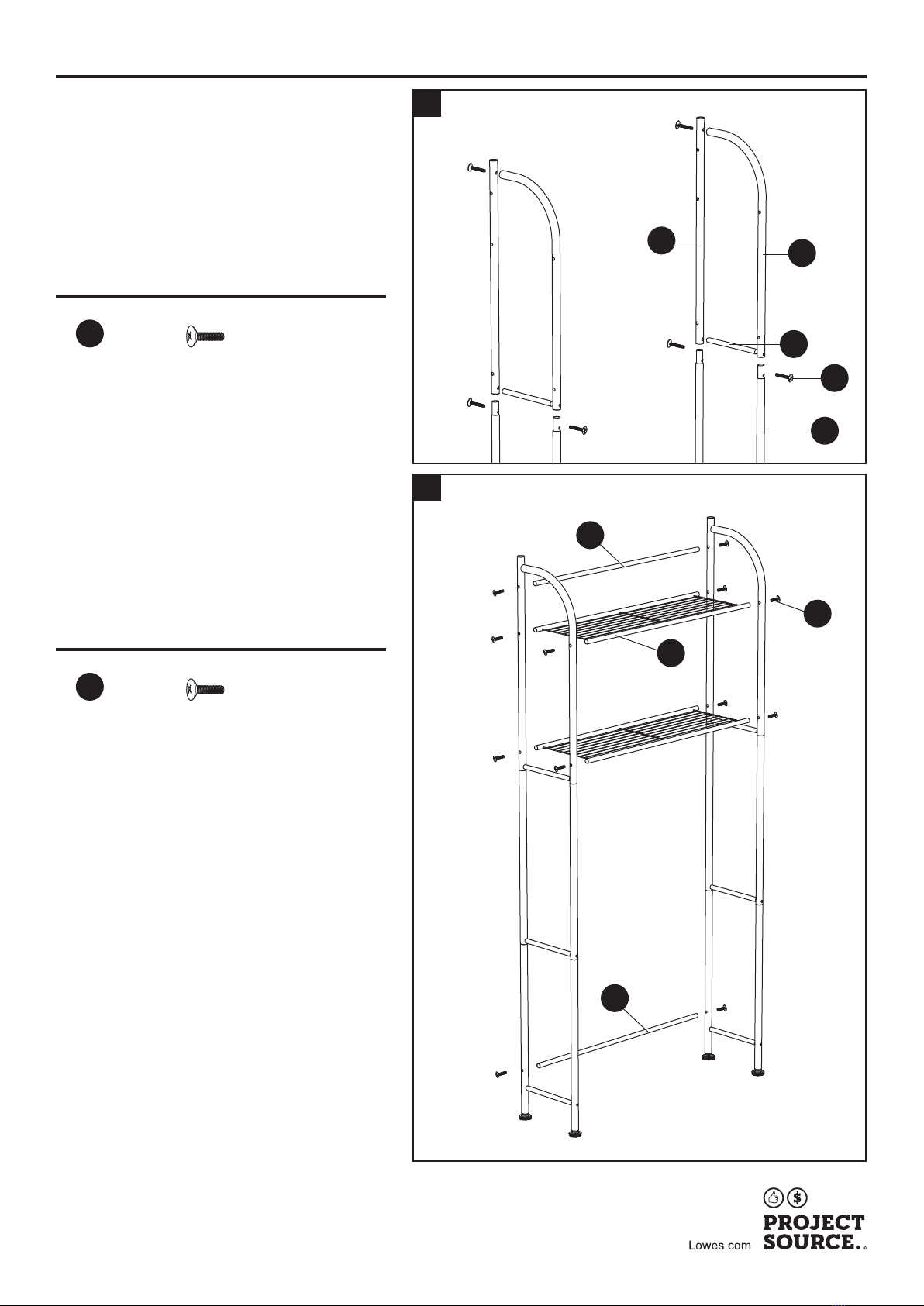 Lowes.com

PROJECT SOURCE.®