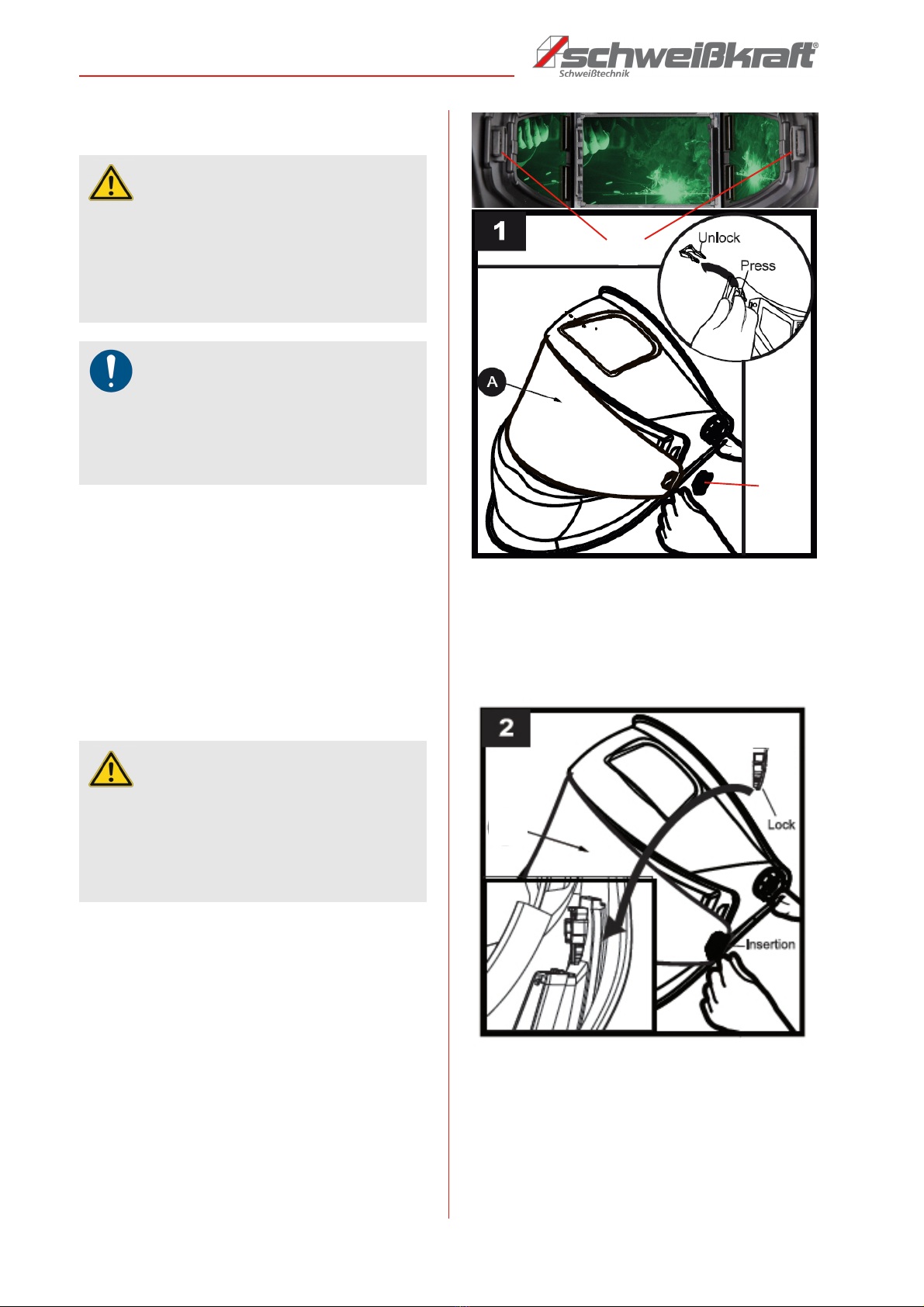 schweißkraft®
Schweißtechnik

1

Unlock

Press

A

2

Lock

Insertion