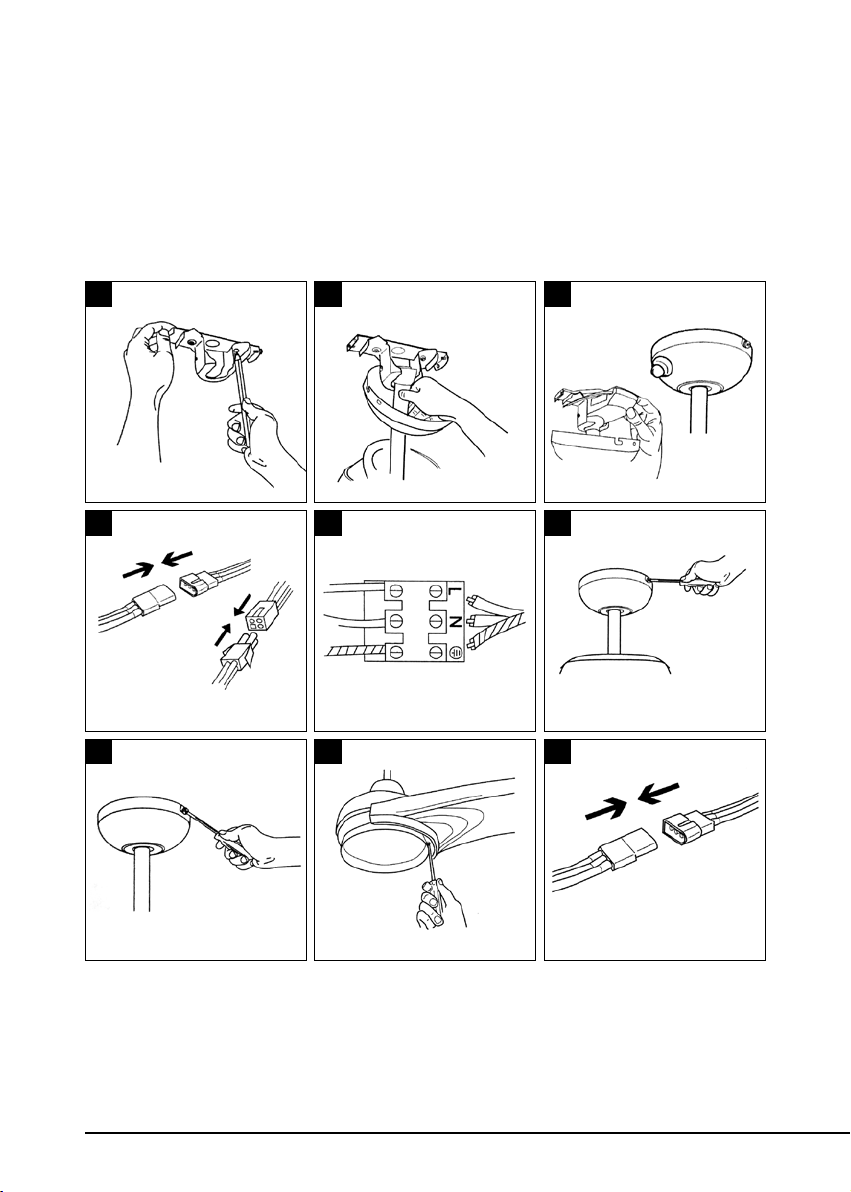 L
N