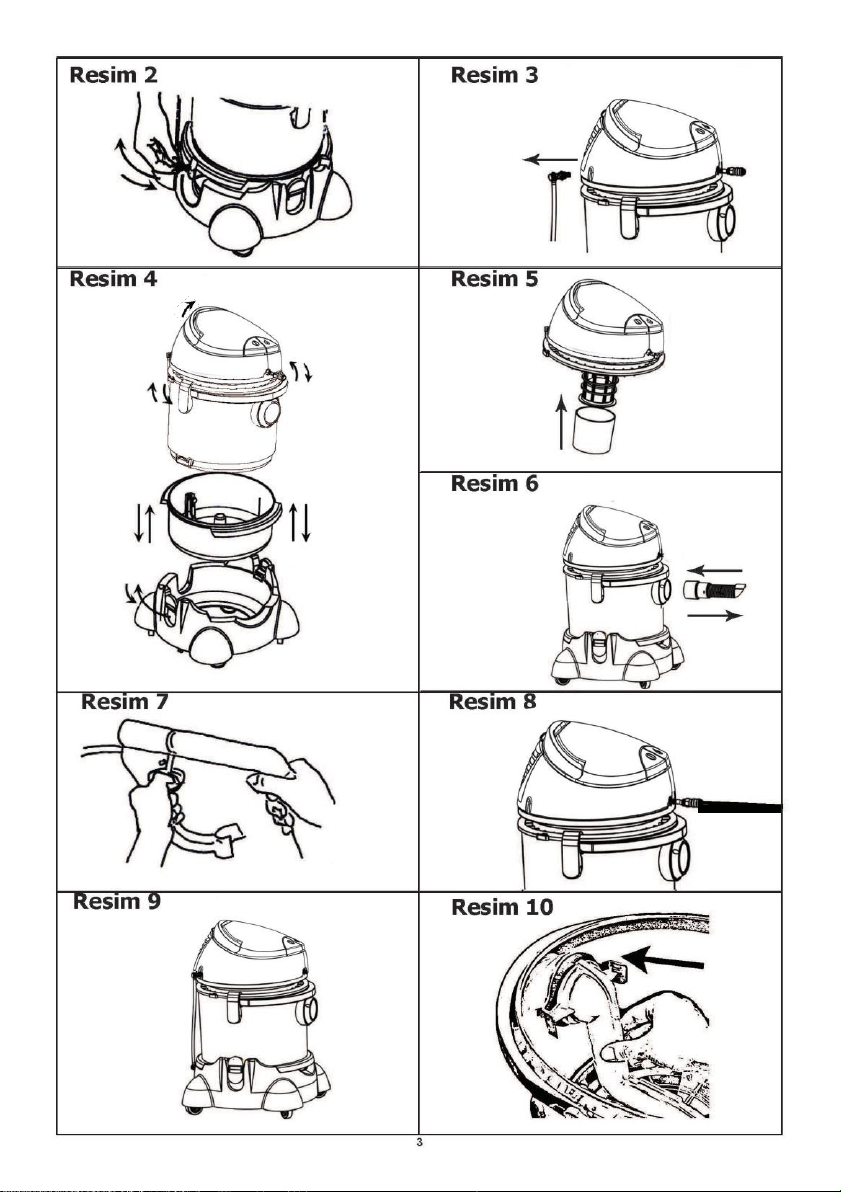 Resim 2

Resim 3

Resim 4

Resim 5

Resim 6

Resim 7

Resim 8

Resim 9

Resim 10

3