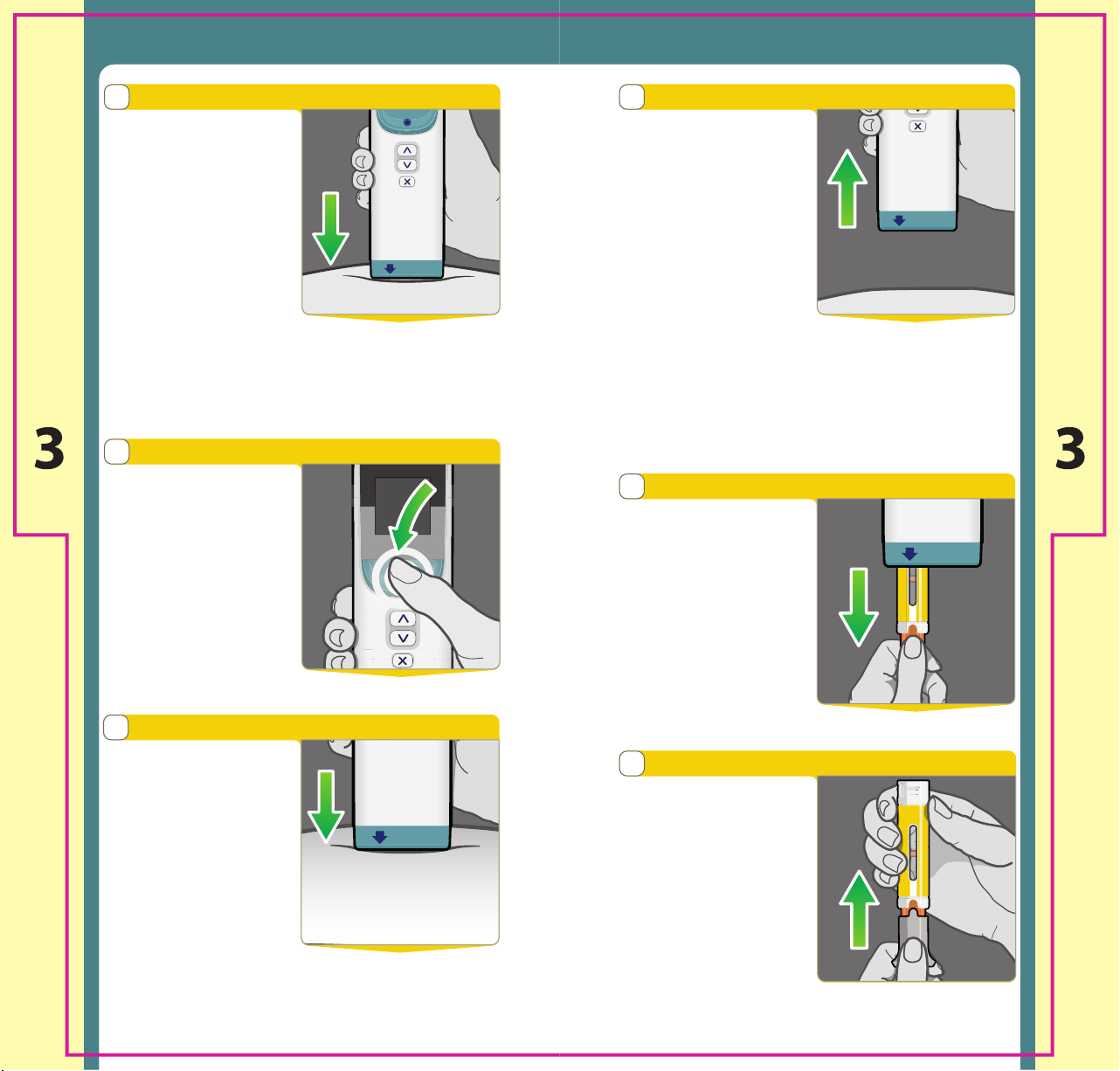 3

3