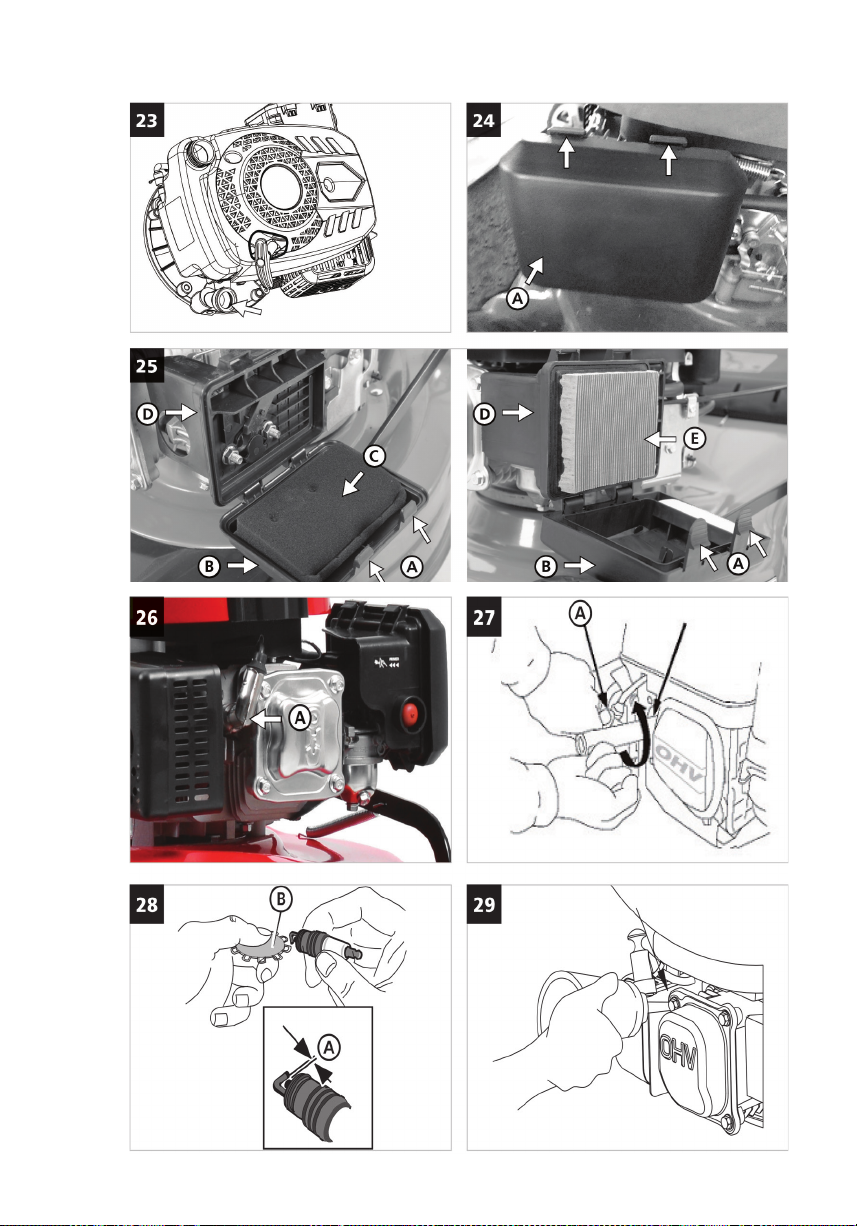 23

24

A

25

D

C

B

A

D

E

B

A

26

A

27

A

OHV

28

B

A

29

OHV