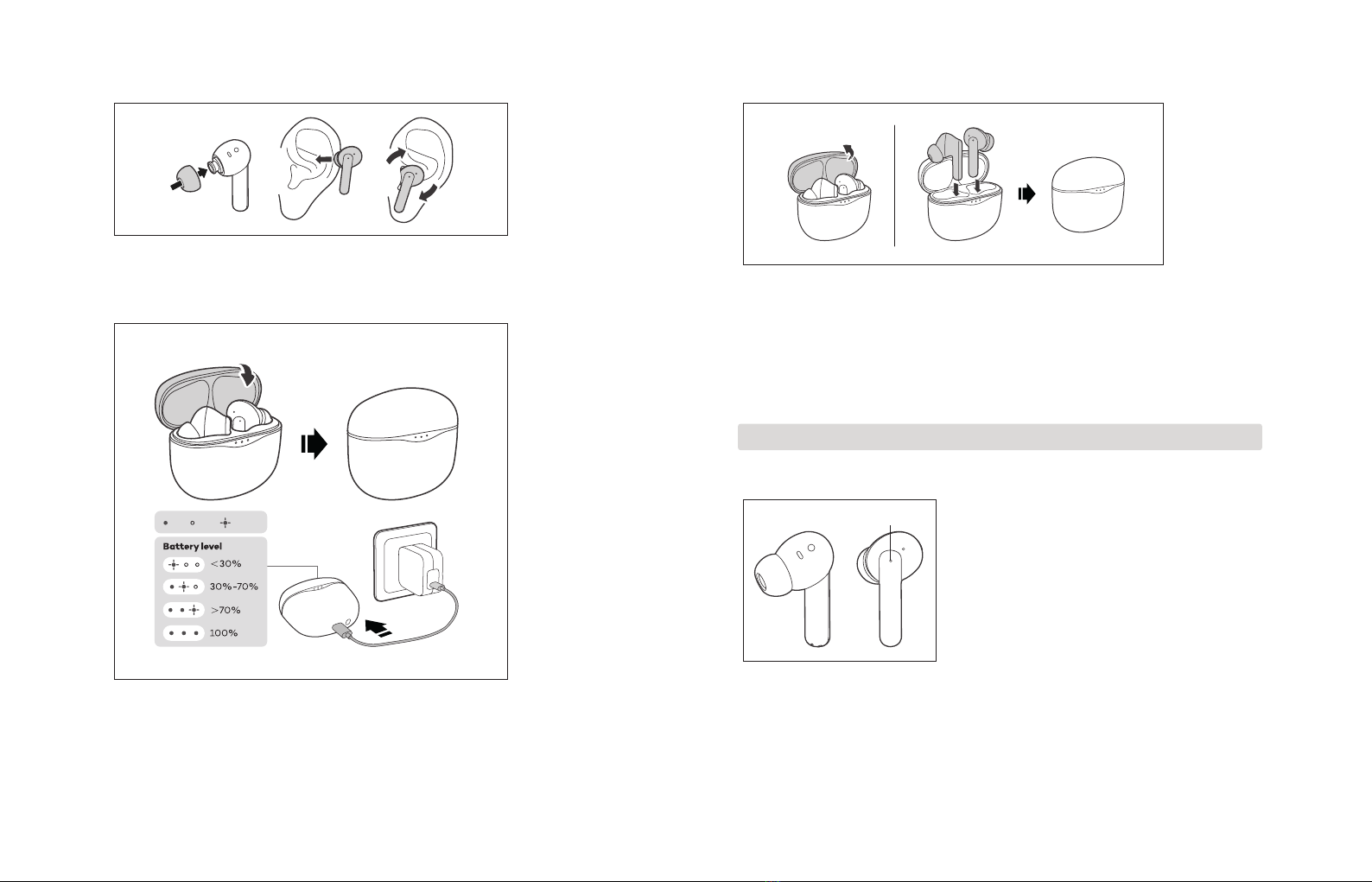 Battery level

<30%

30%-70%

>70%

100%