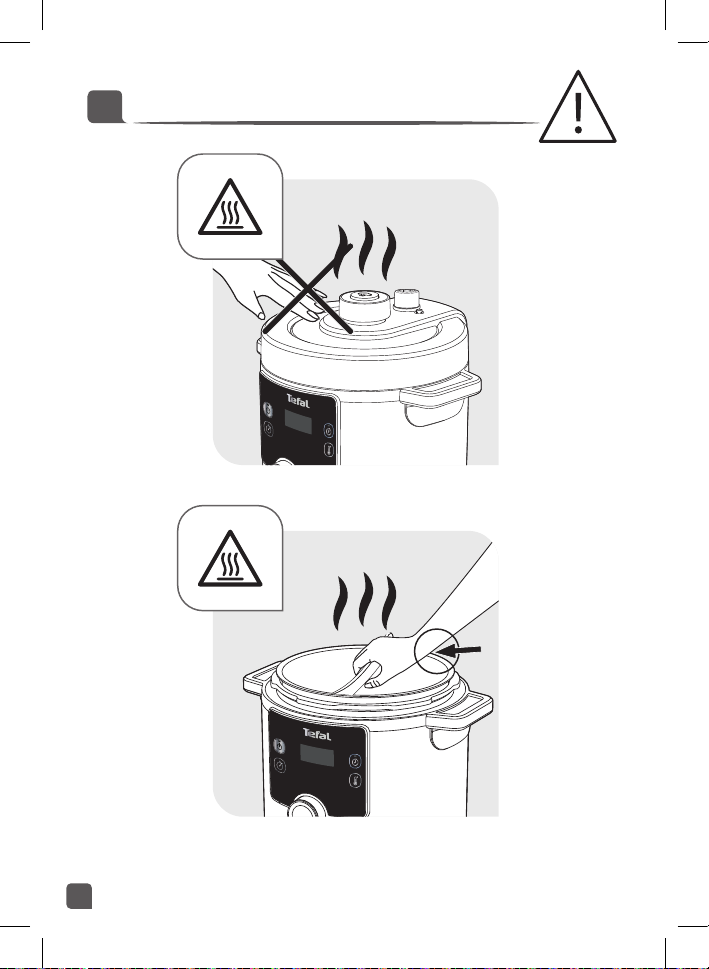 Tefal

Tefal