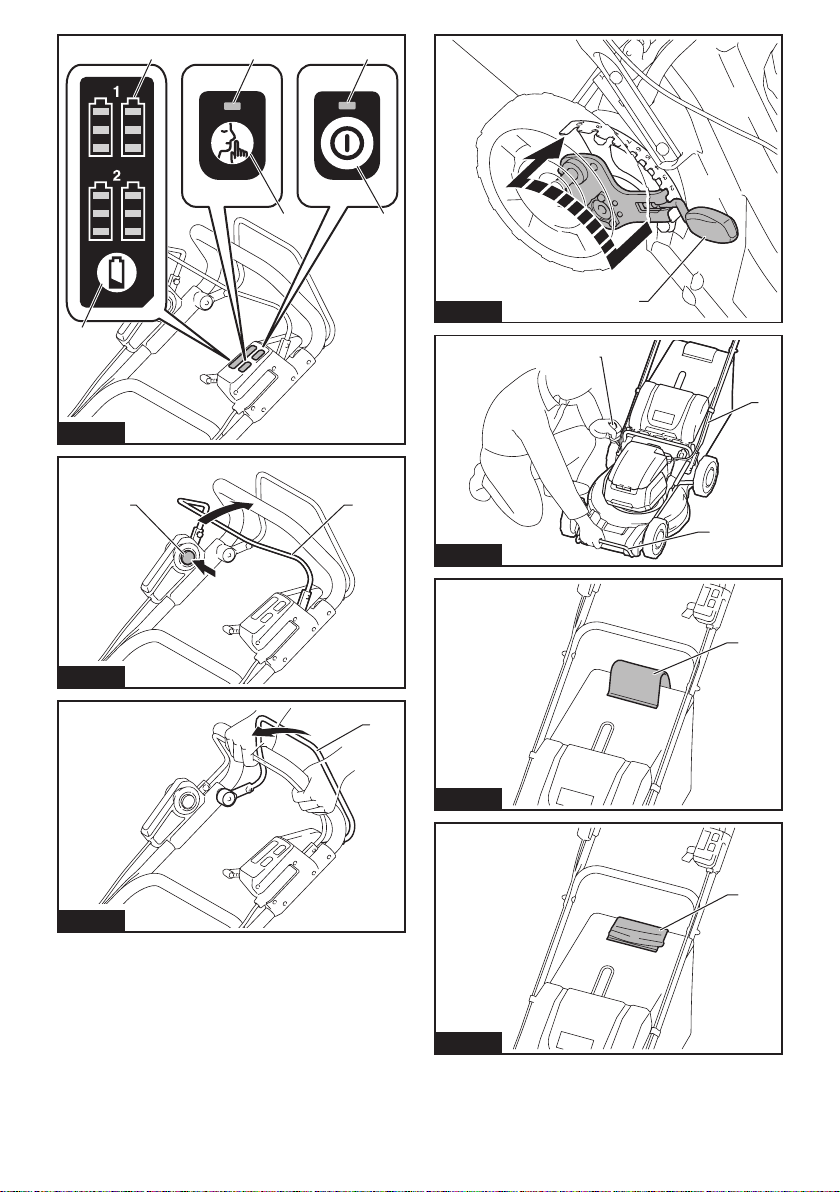 1

2