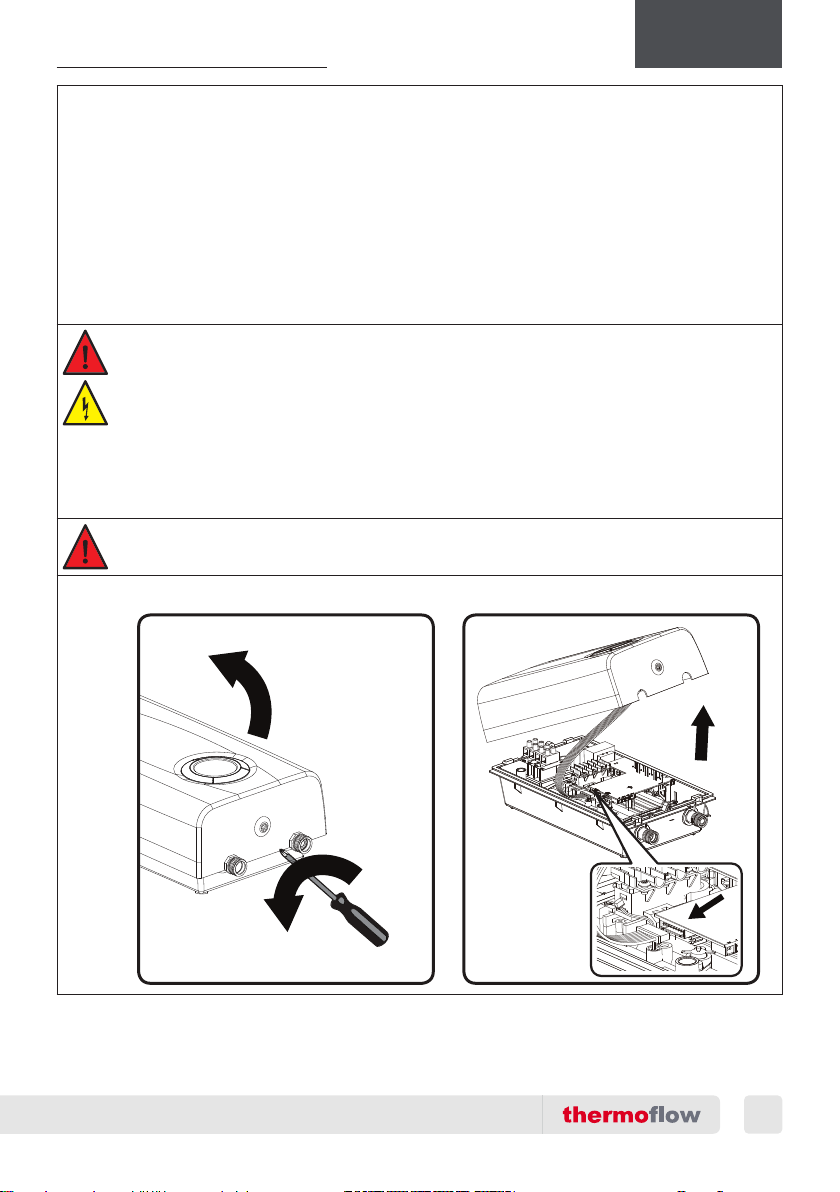 thermoflow