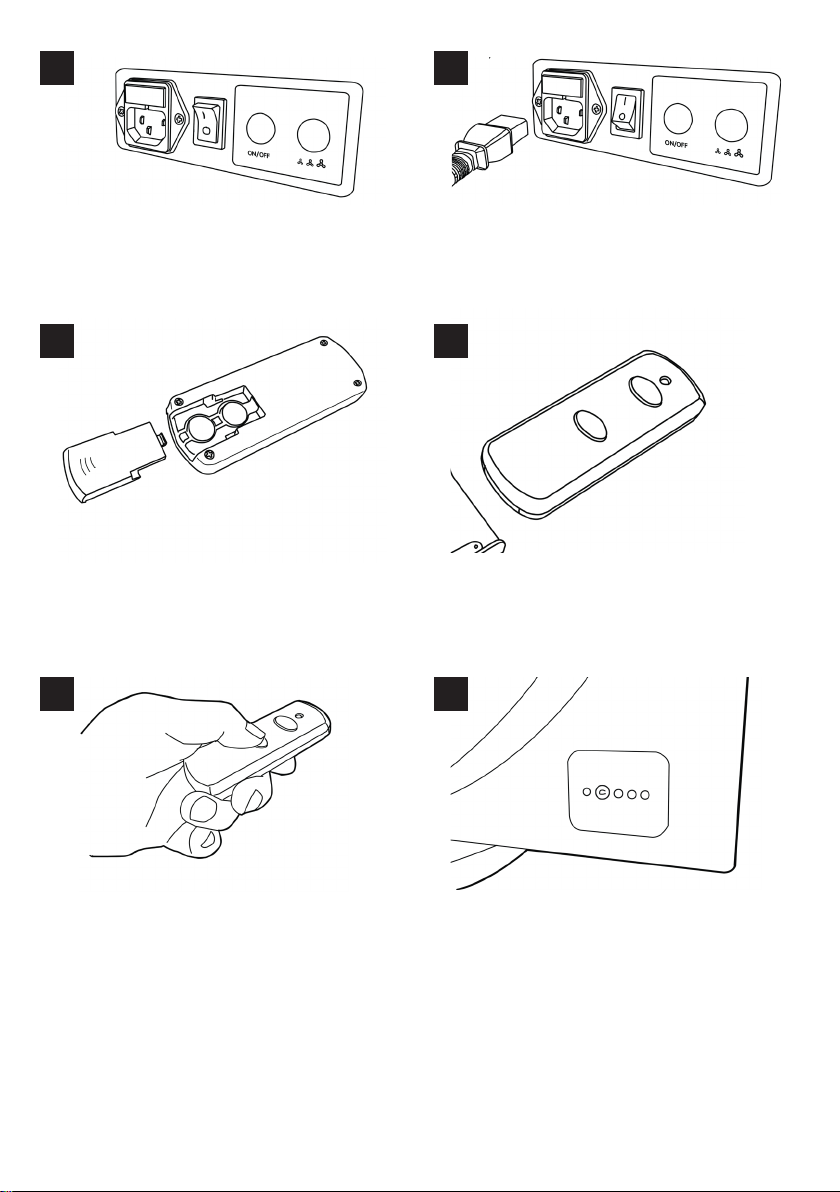 ON/OFF

ON/OFF