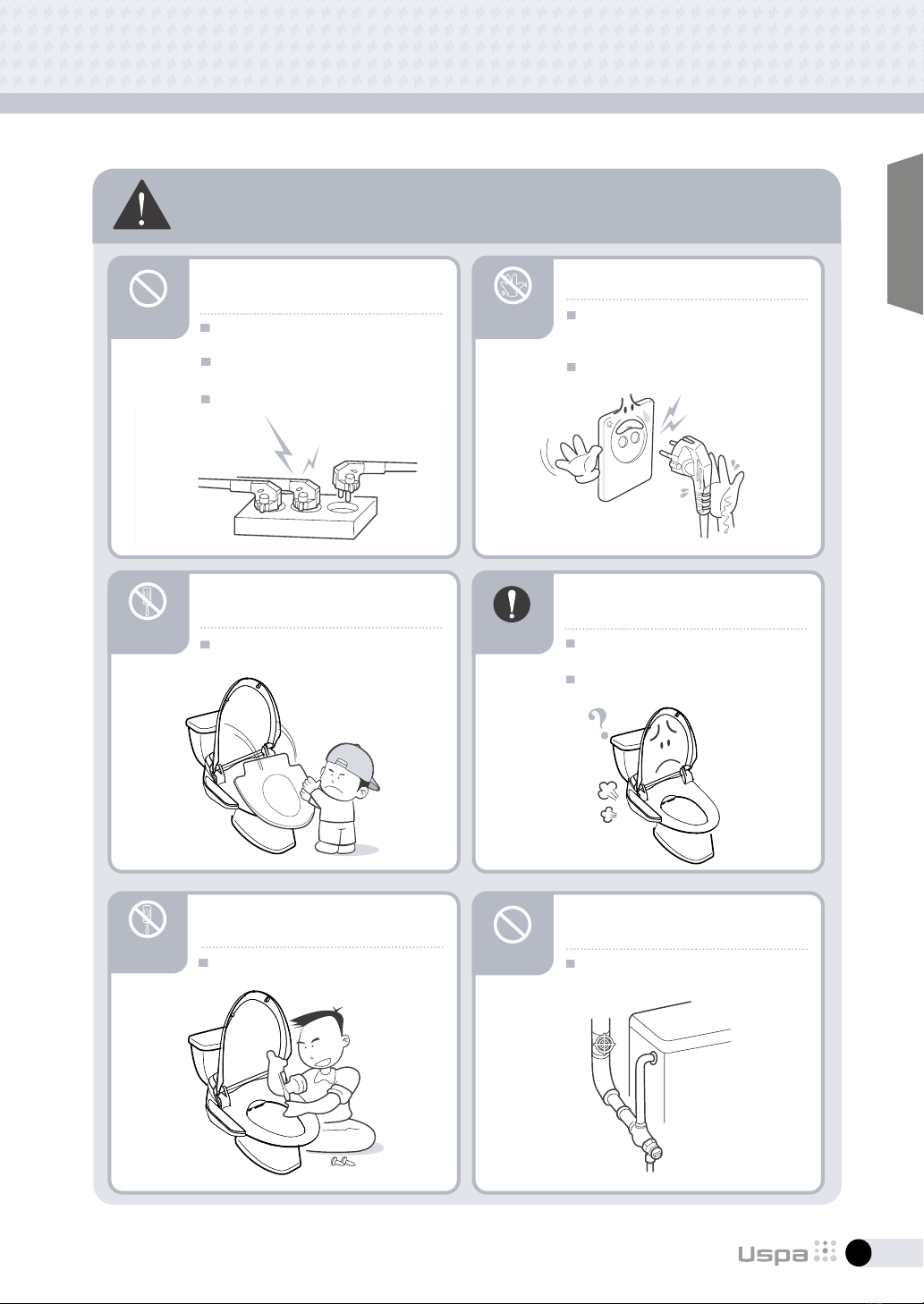 Uspa