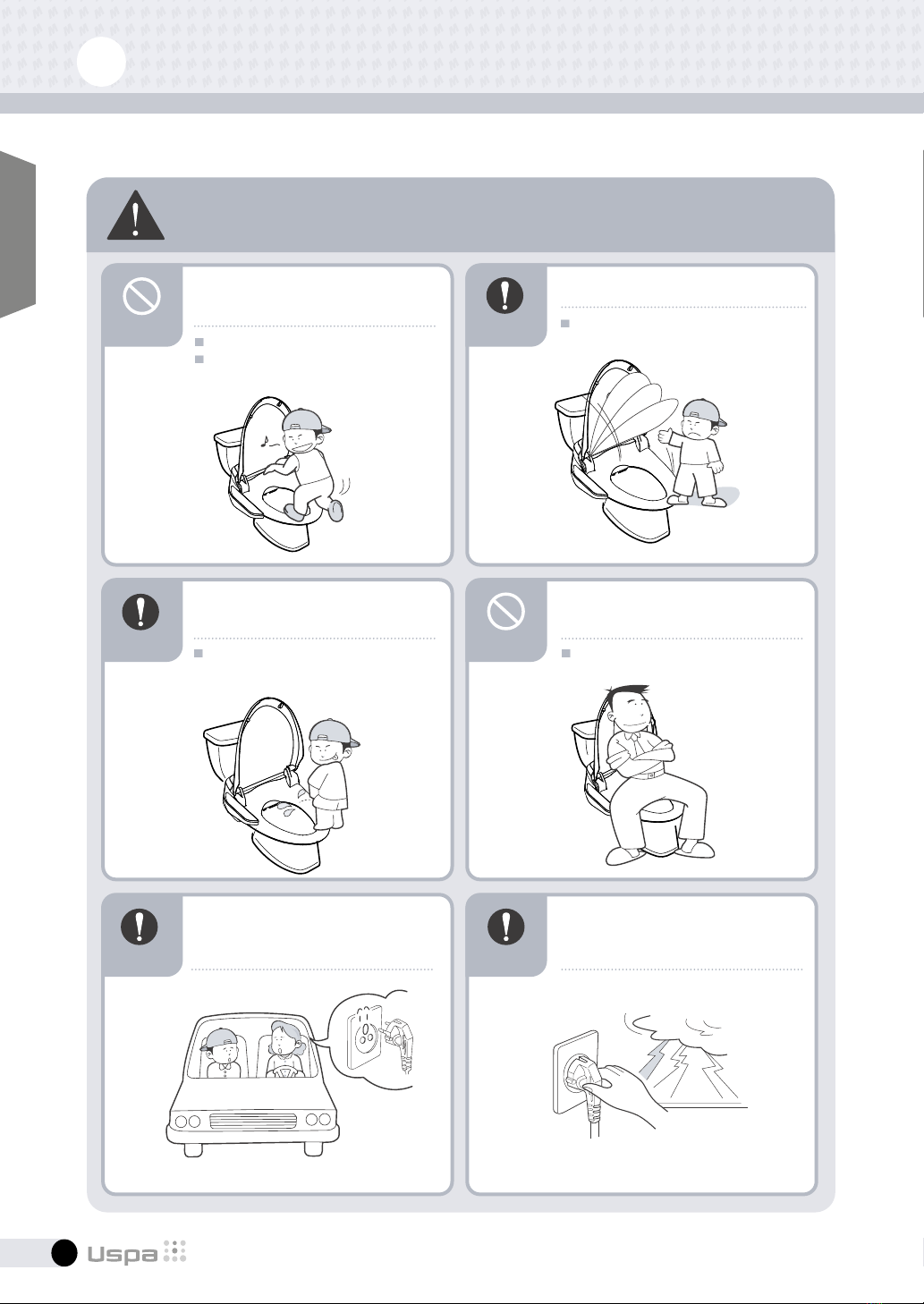 Uspa