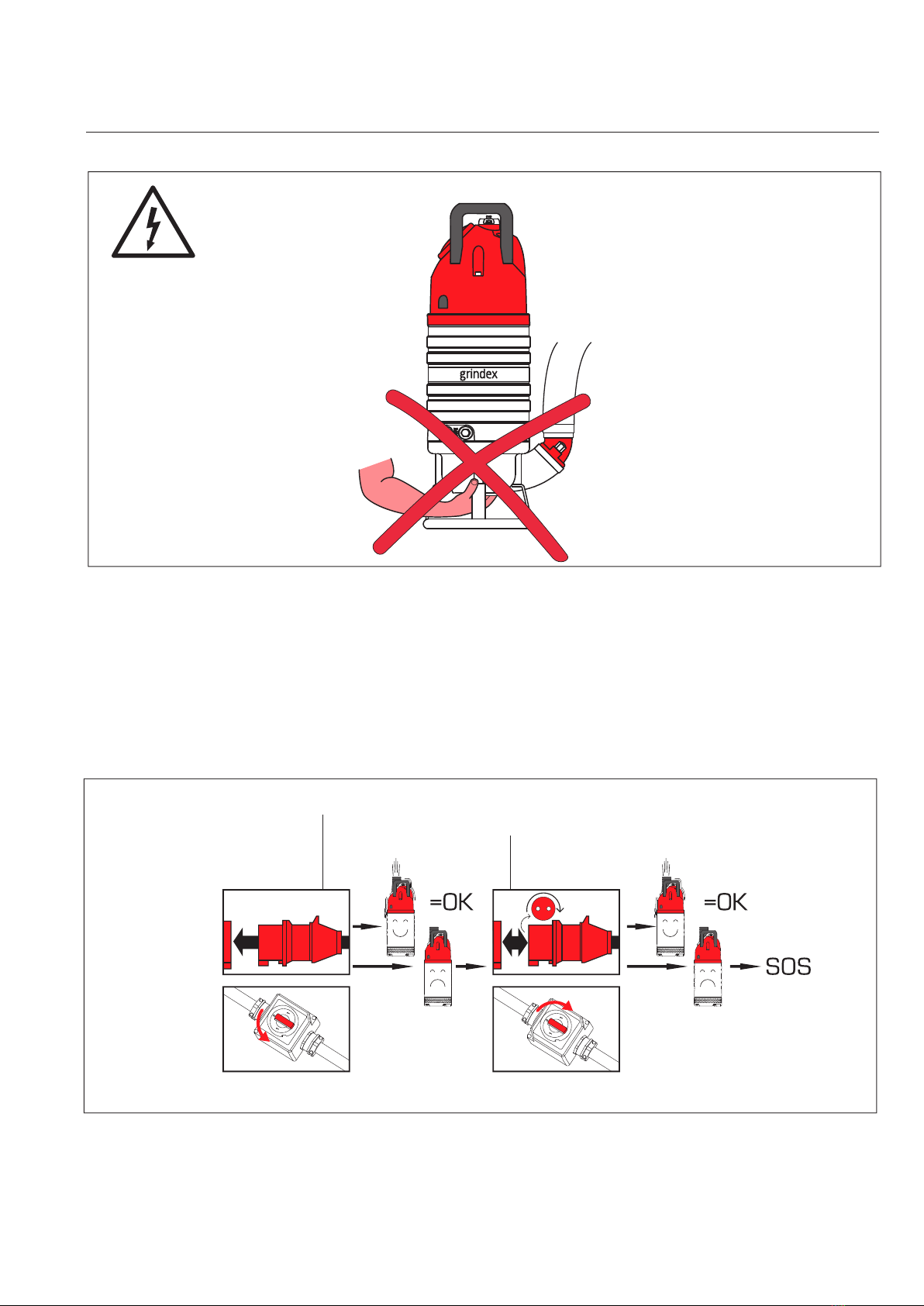 grindex

=OK

=OK

SOS