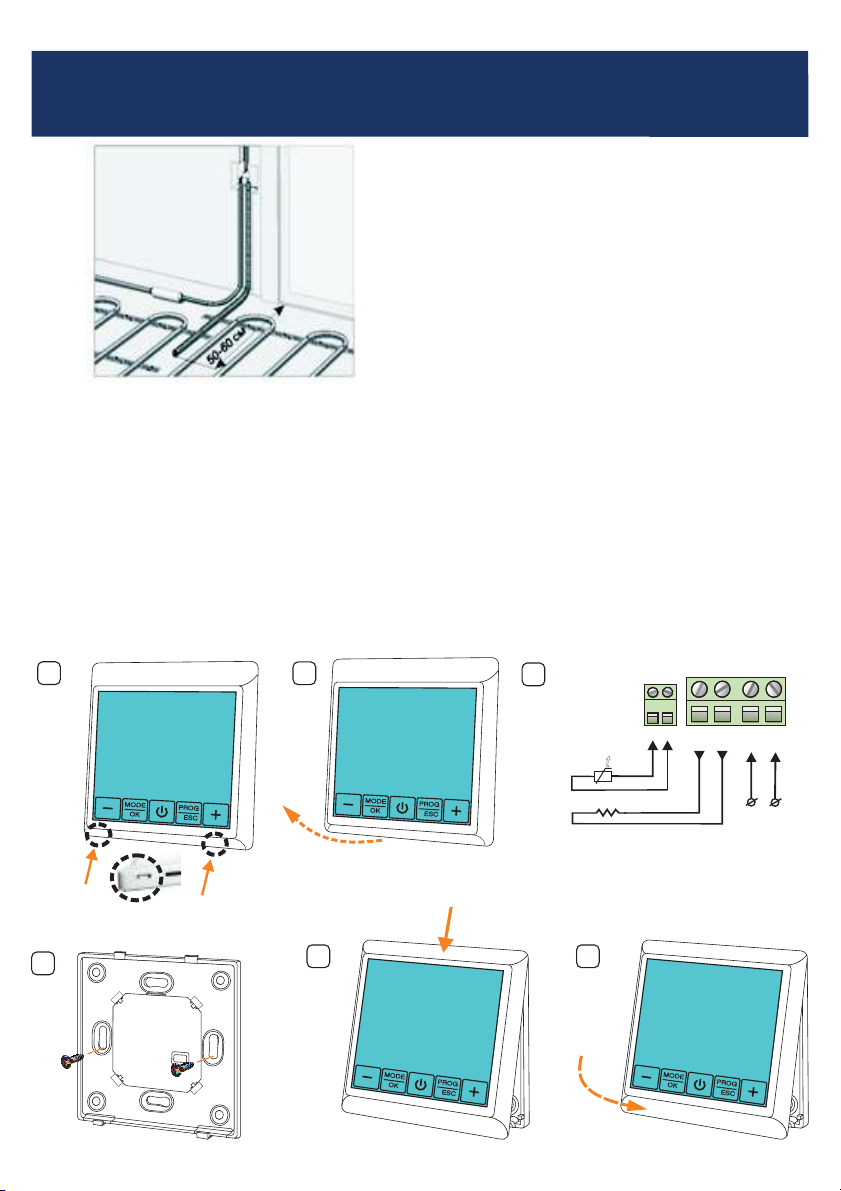 50-60 см

MODE OK
PROG ESC

MODE OK
PROG ESC

MODE OK
PROG ESC

MODE OK
PROG ESC