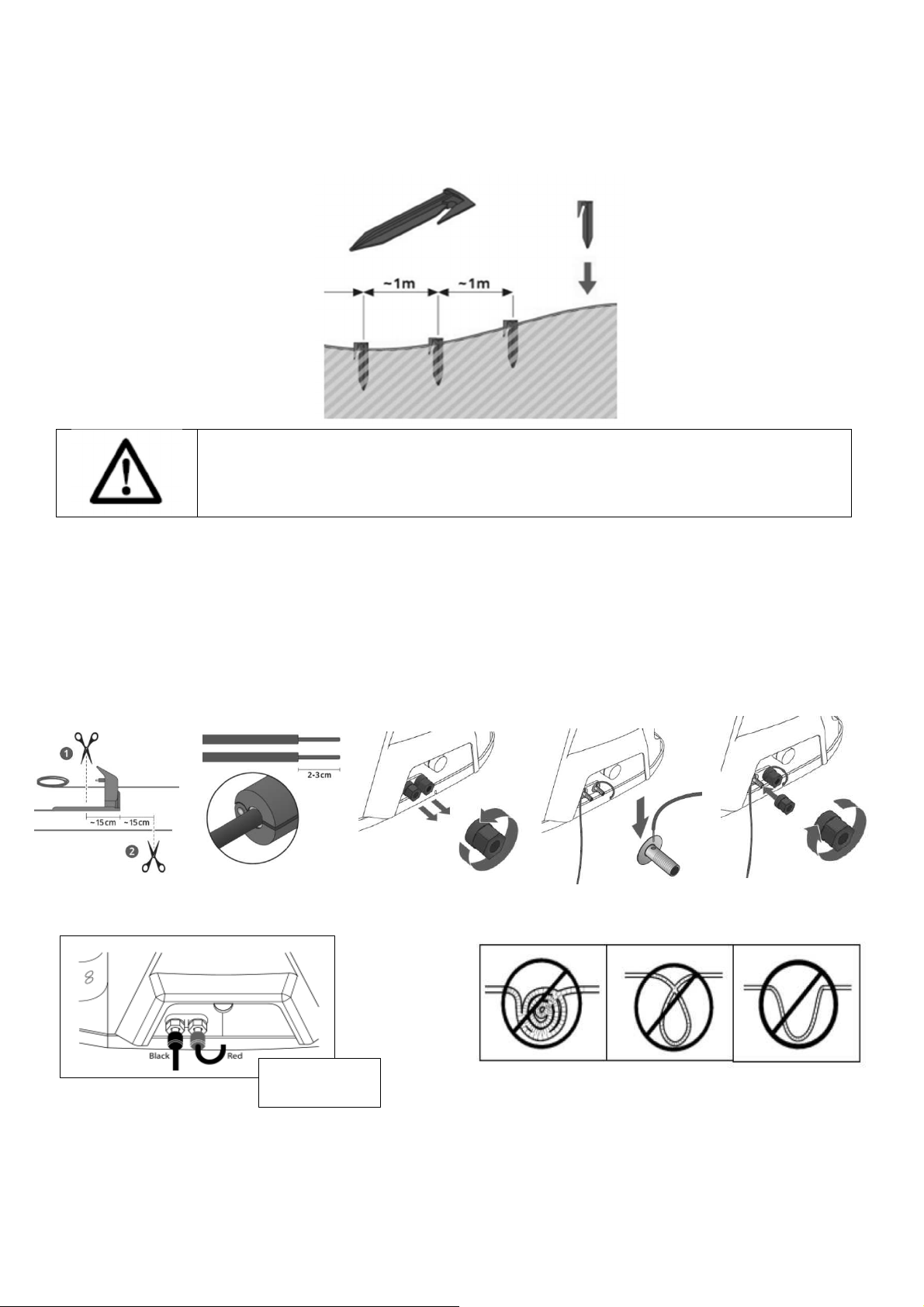 ~1m

~1m

1

~15cm

~15cm

2

2-3cm

8

Black

Red