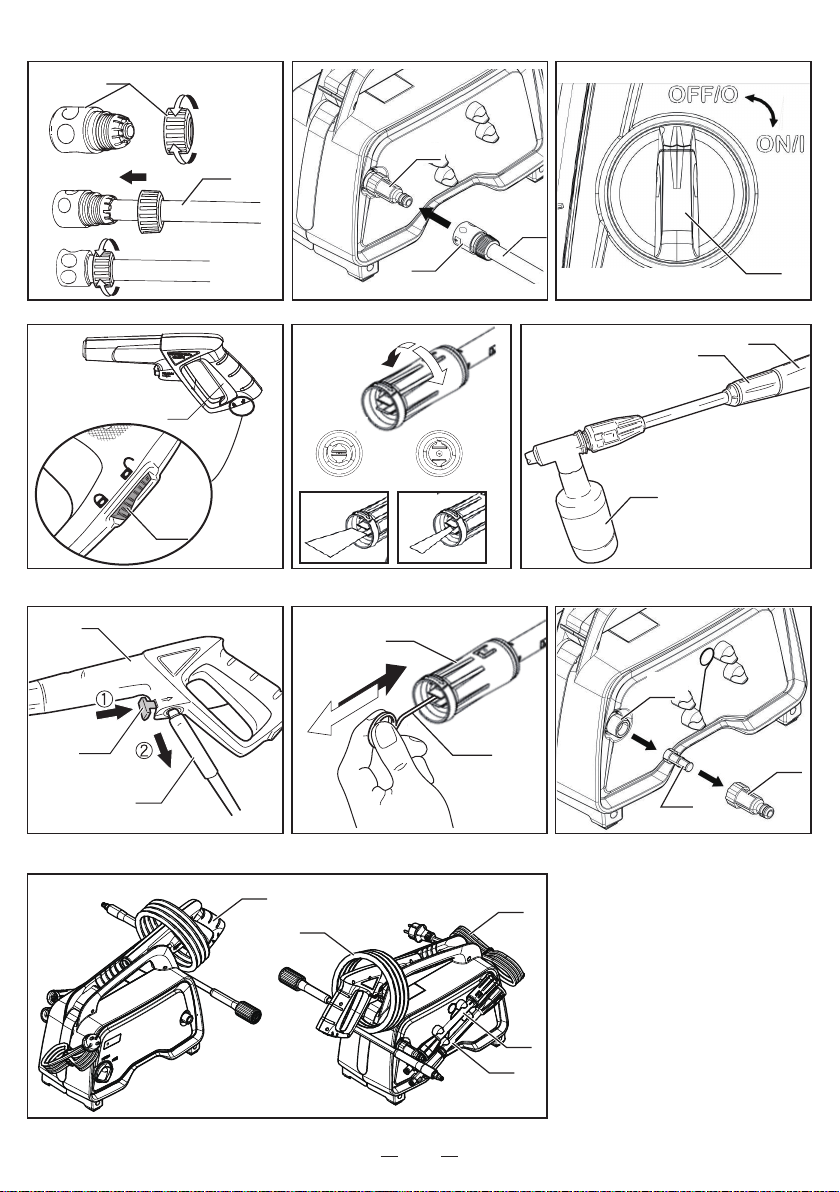 OFF/O

ON/I

①

②