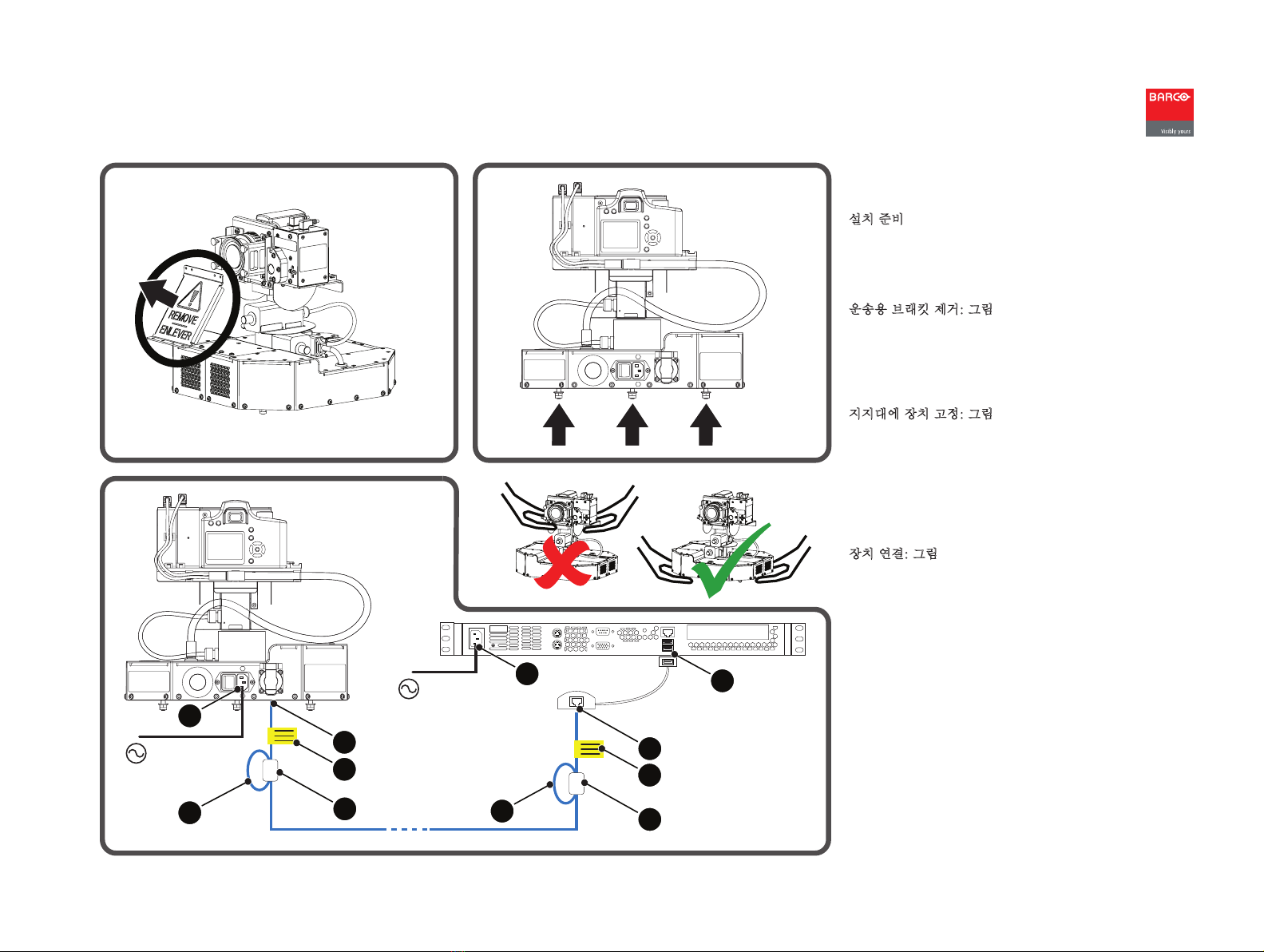 BARCO
Visibly yours

REMOVE
ENLEVER

설치 준비

운송용 브래킷 제거: 그림

지지대에 장치 고정: 그림

장치 연결: 그림