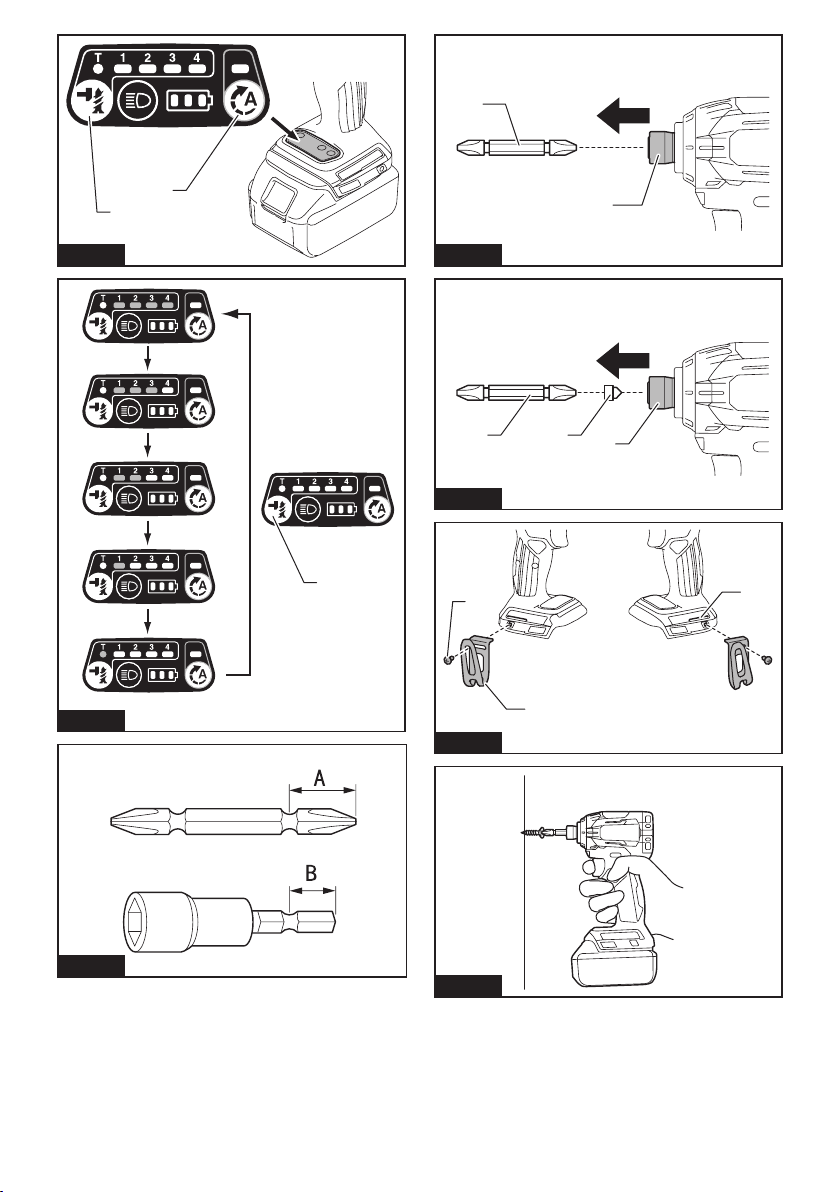 T 1 2 3 4

A

T 1 2 3 4

A

T 1 2 3 4

A

T 1 2 3 4

A

T 1 2 3 4

A

T 1 2 3 4

A

T 1 2 3 4

A

A

B