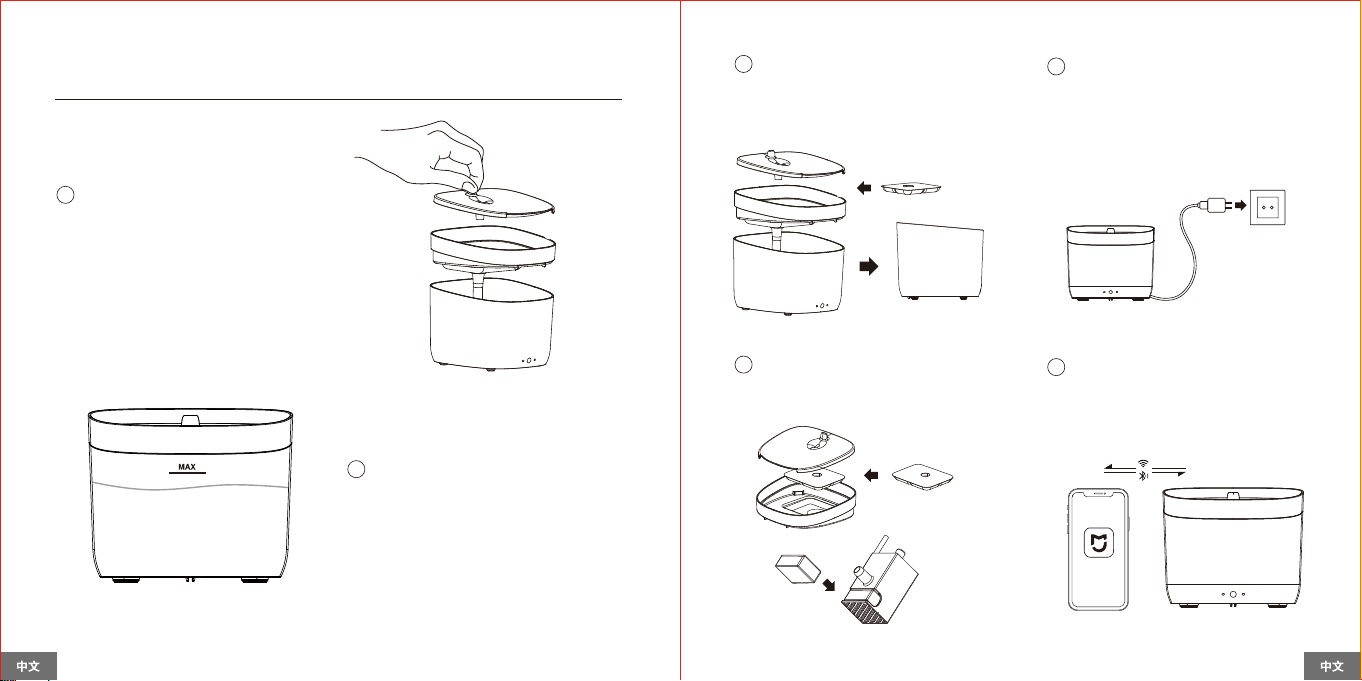 MAX

中文

中文