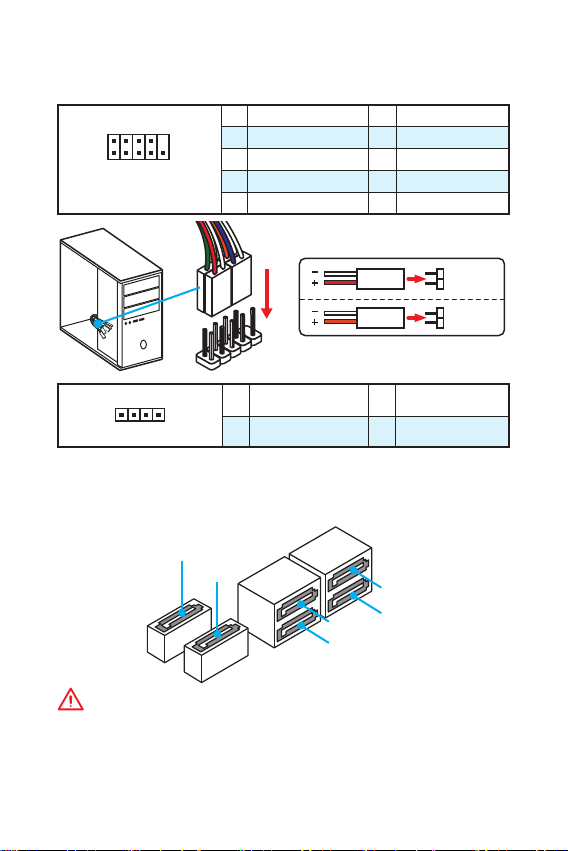 −
+
−
+