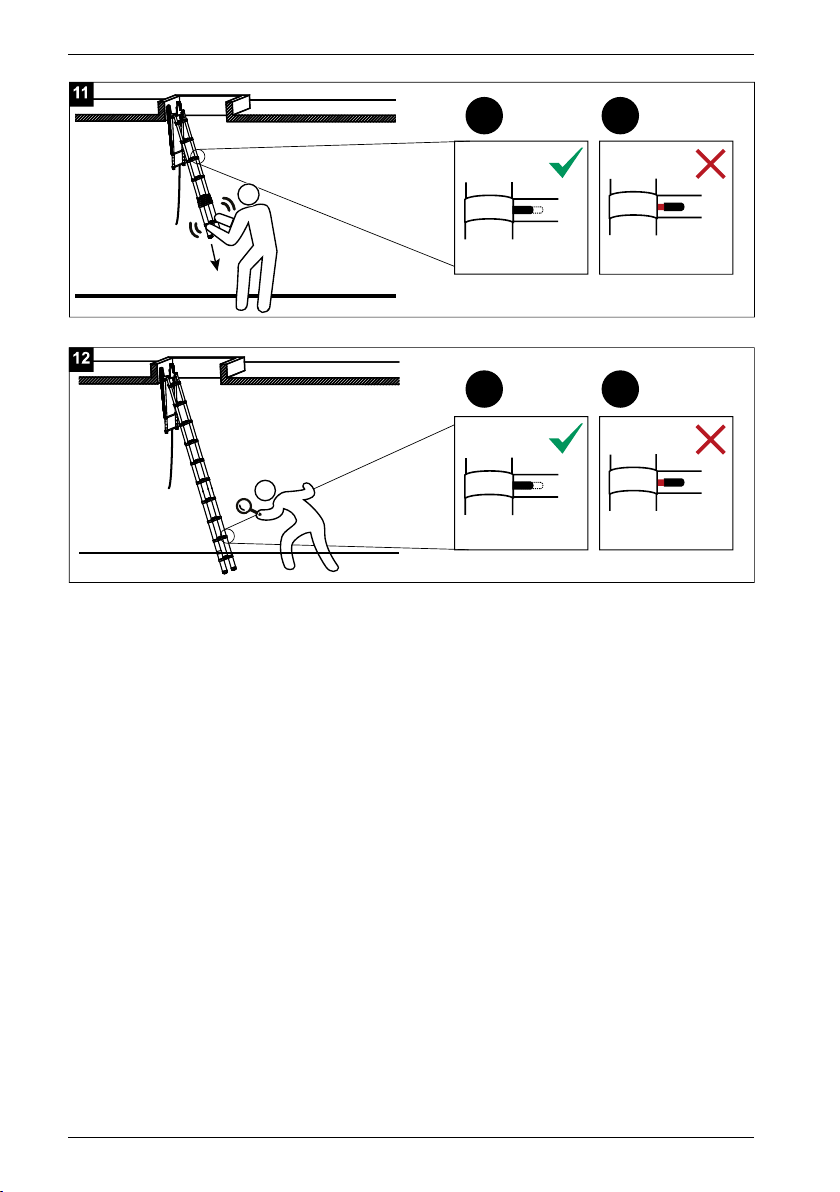 11

12