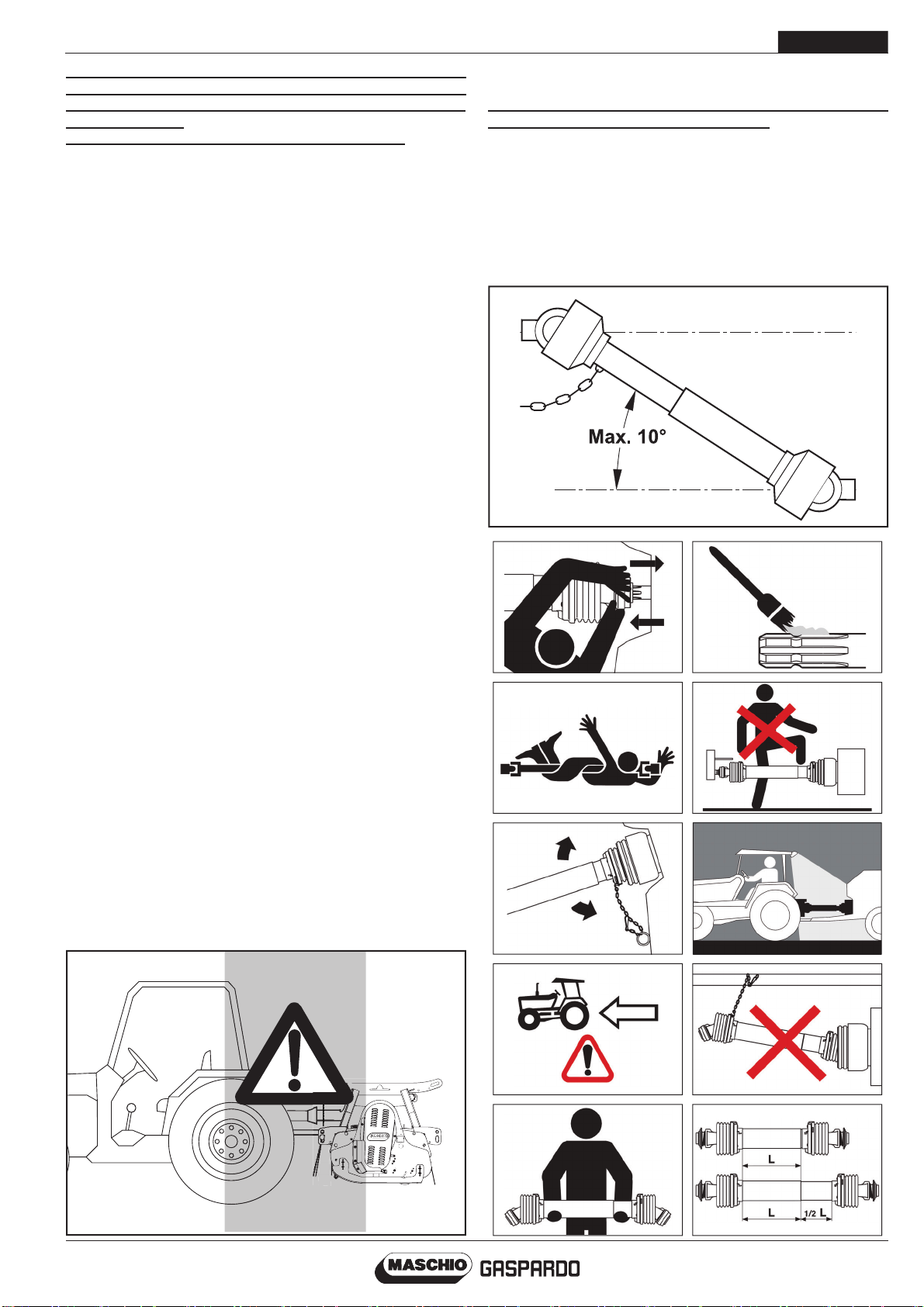 Max. 10°

L

L

1/2 L

MASCHIO GASPARDO