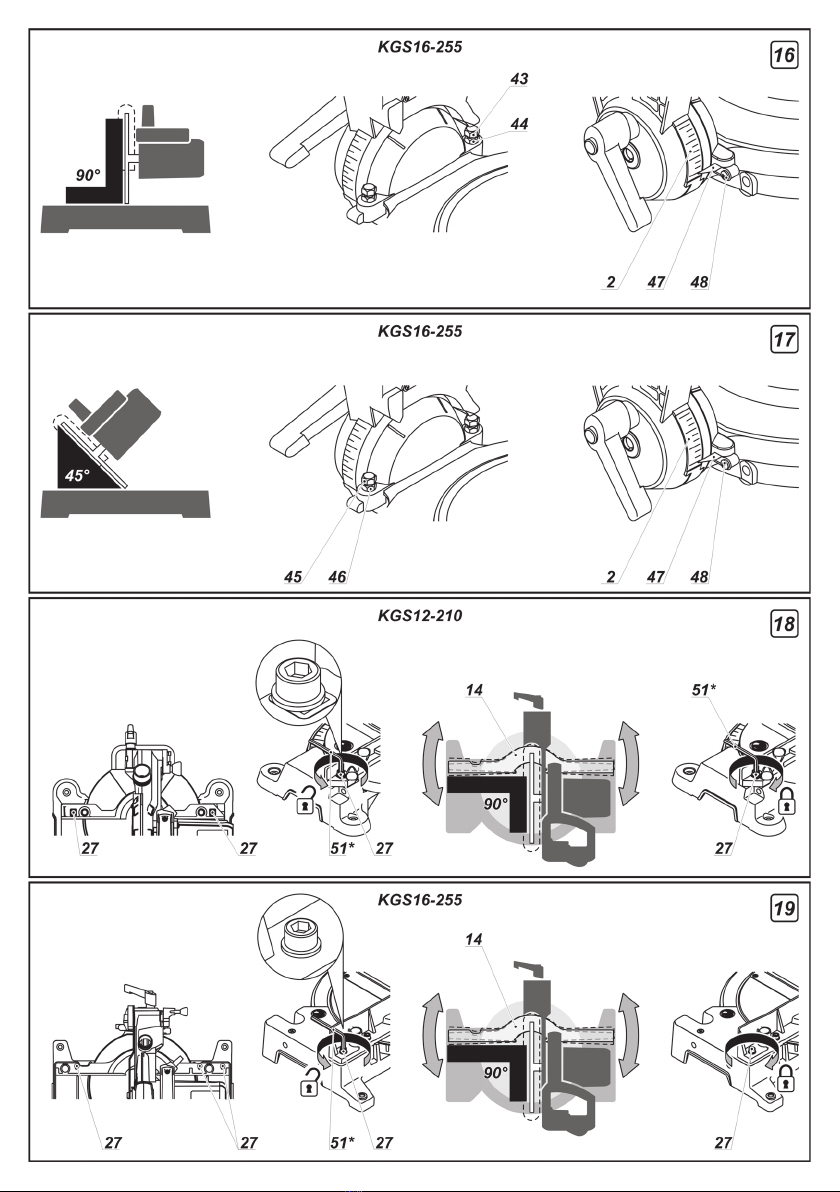 KGS16-255

16

90°

43

44

2

47

48

KGS16-255

17

45°

45

46

2

47

48

KGS12-210

18

27

27

51*

27

14

90°

51*

27

KGS16-255

19

27

27

51*

27

14

90°

27