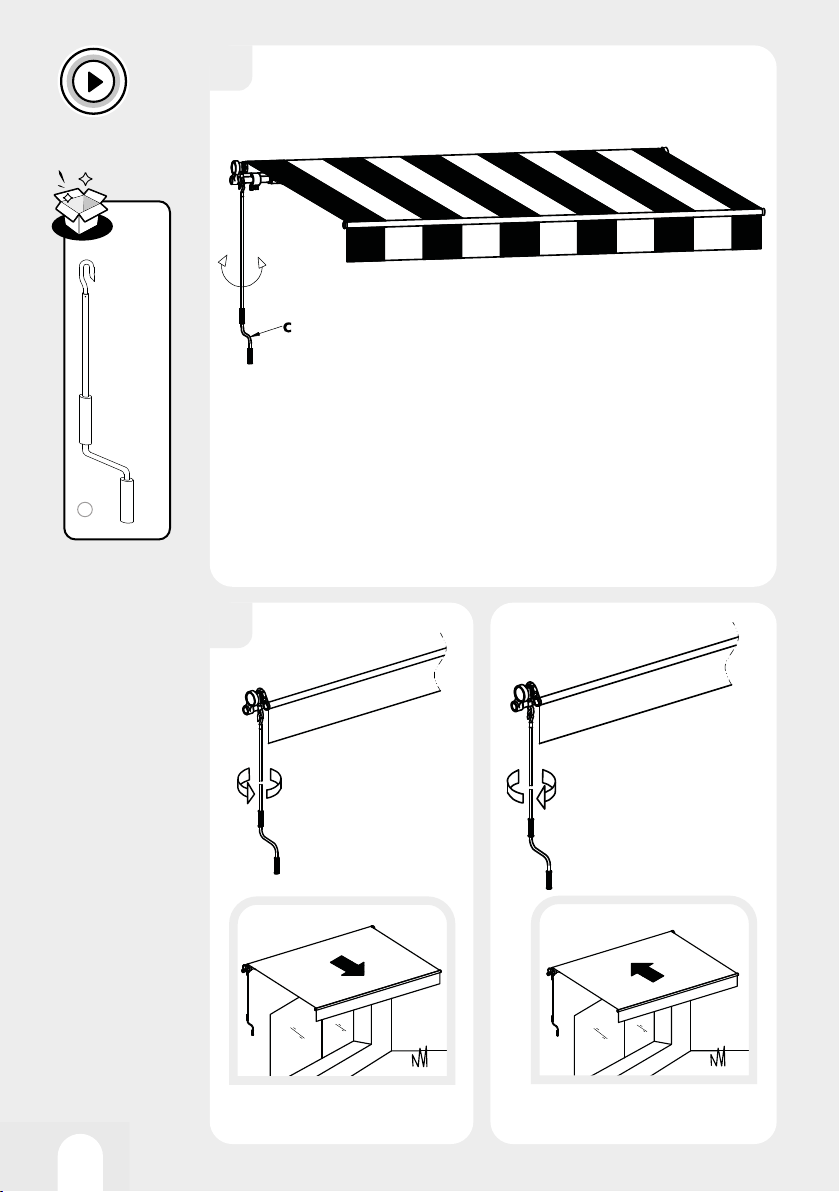 C