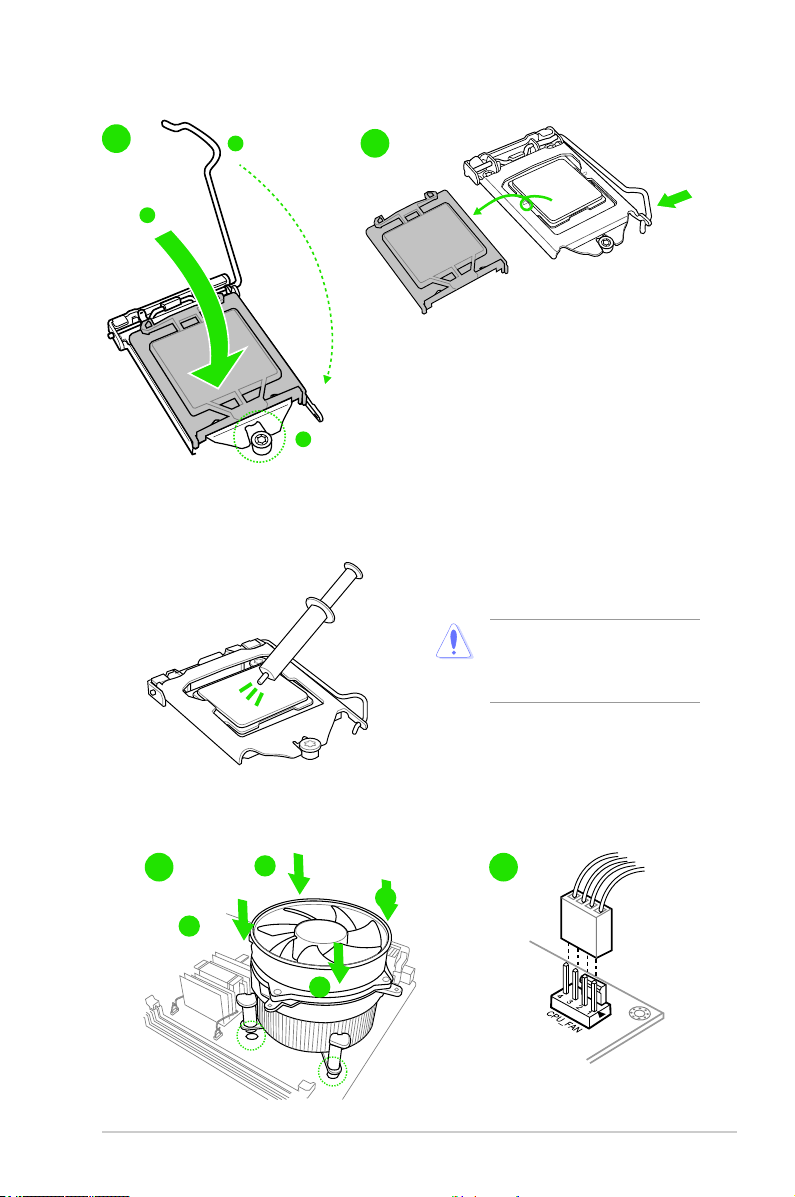 CPU_FAN