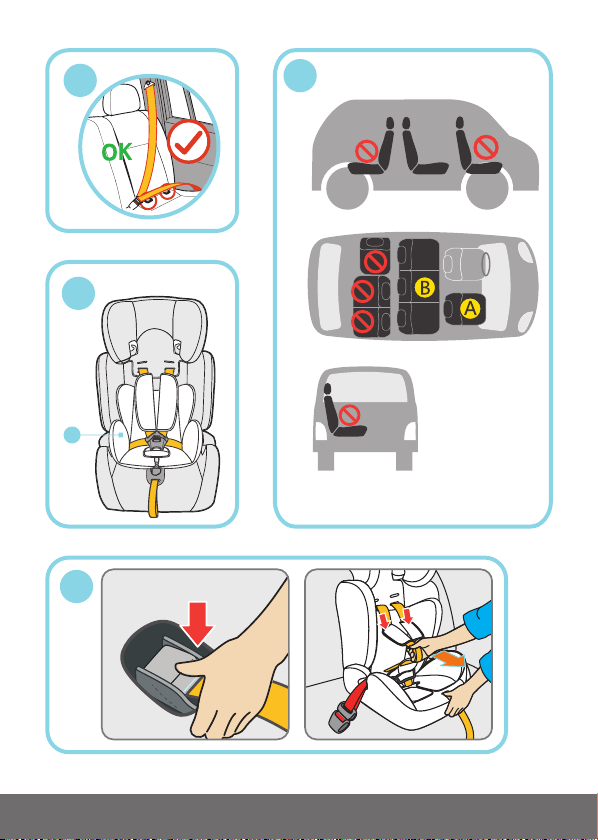 OK

B

A