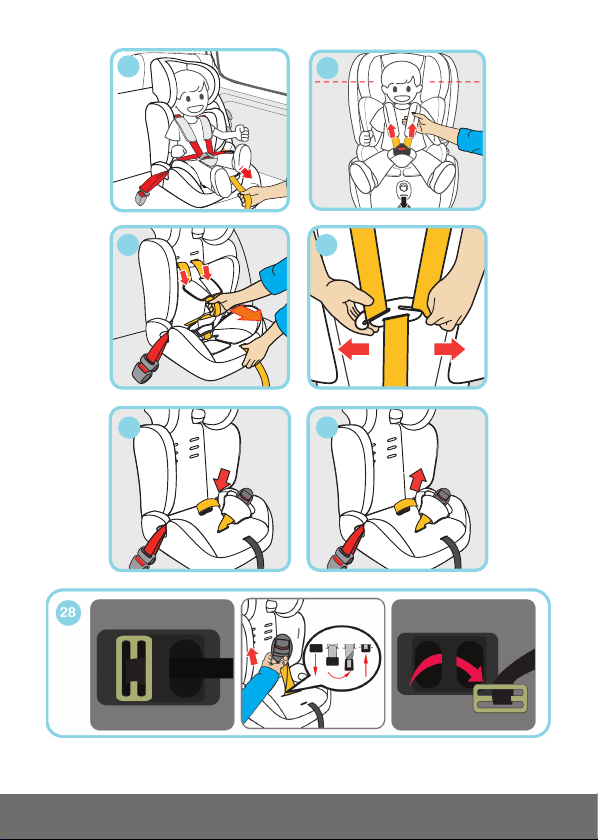 28