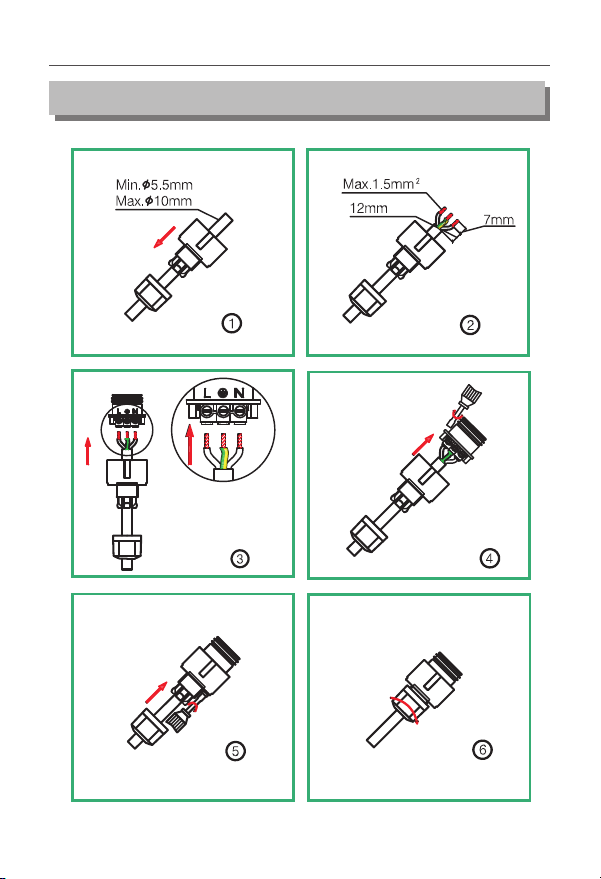 Min.$\phi$5.5mm
Max.$\phi$10mm

1

Max.1.5mm$^2$
12mm
7mm

2

L N
L N

3

4

5

6