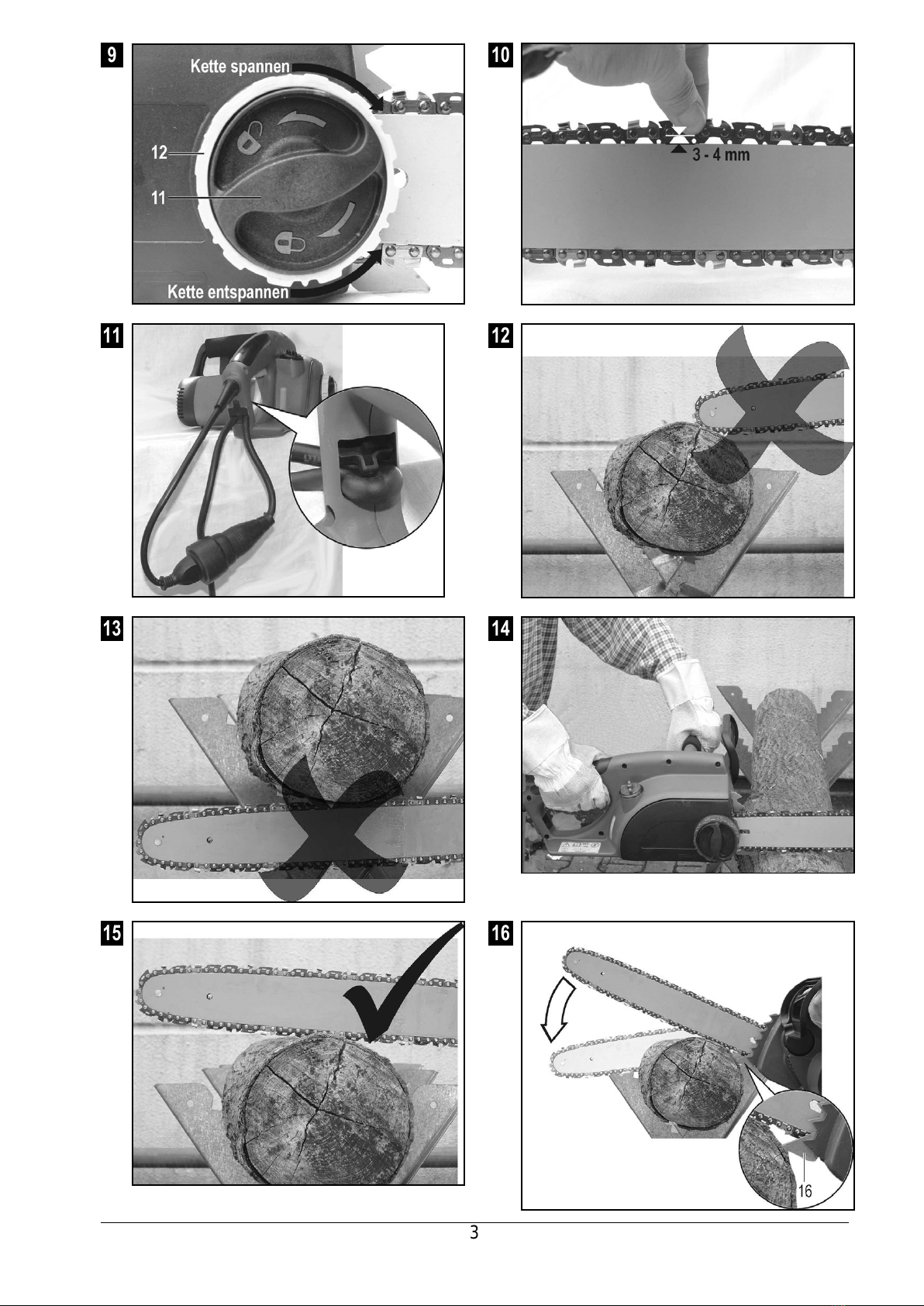 9

Kette spannen

12

11

Kette entspannen

10

3 - 4 mm

11

12

13

14

15

16

16

3