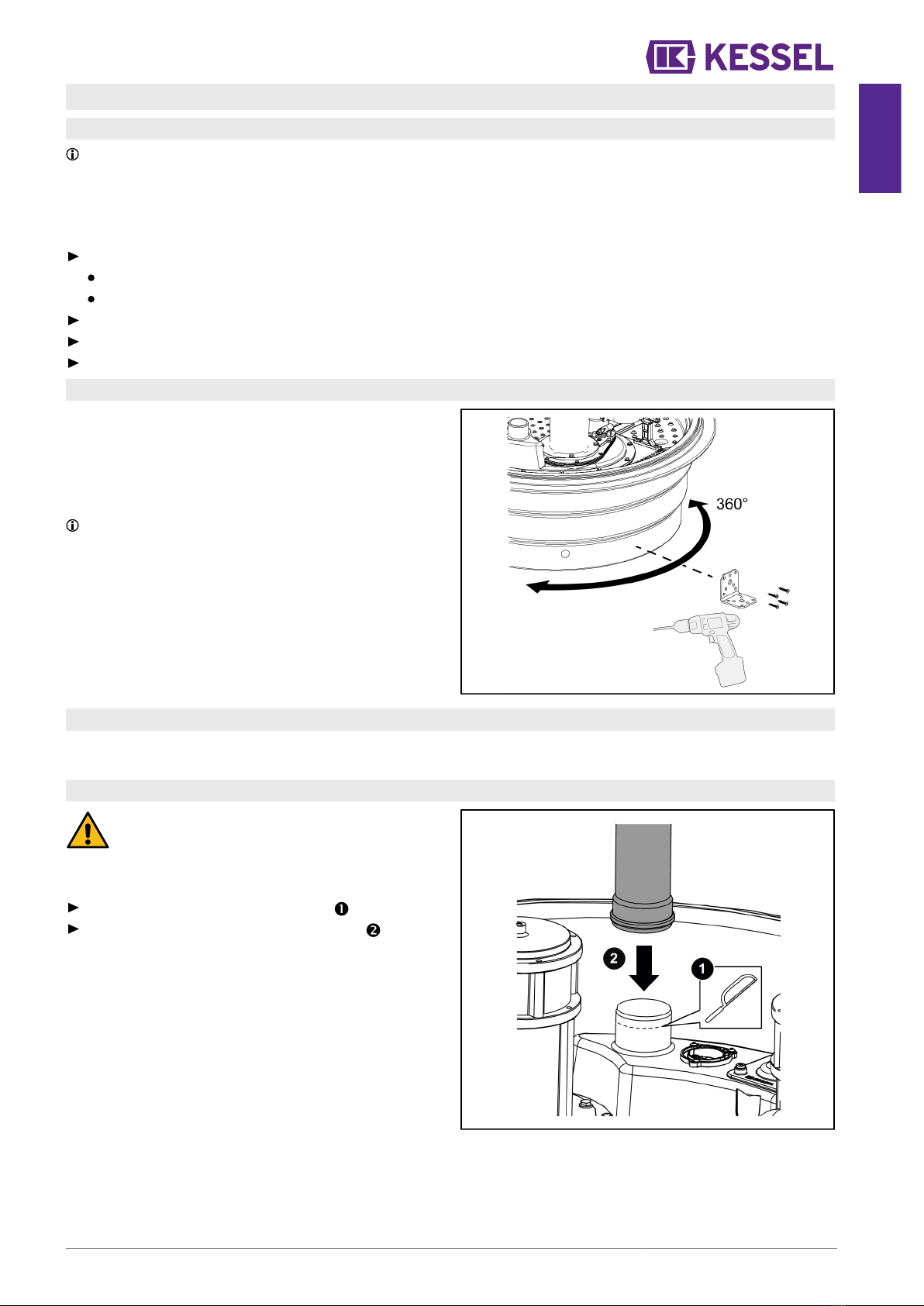 KESSEL

360°

2

1