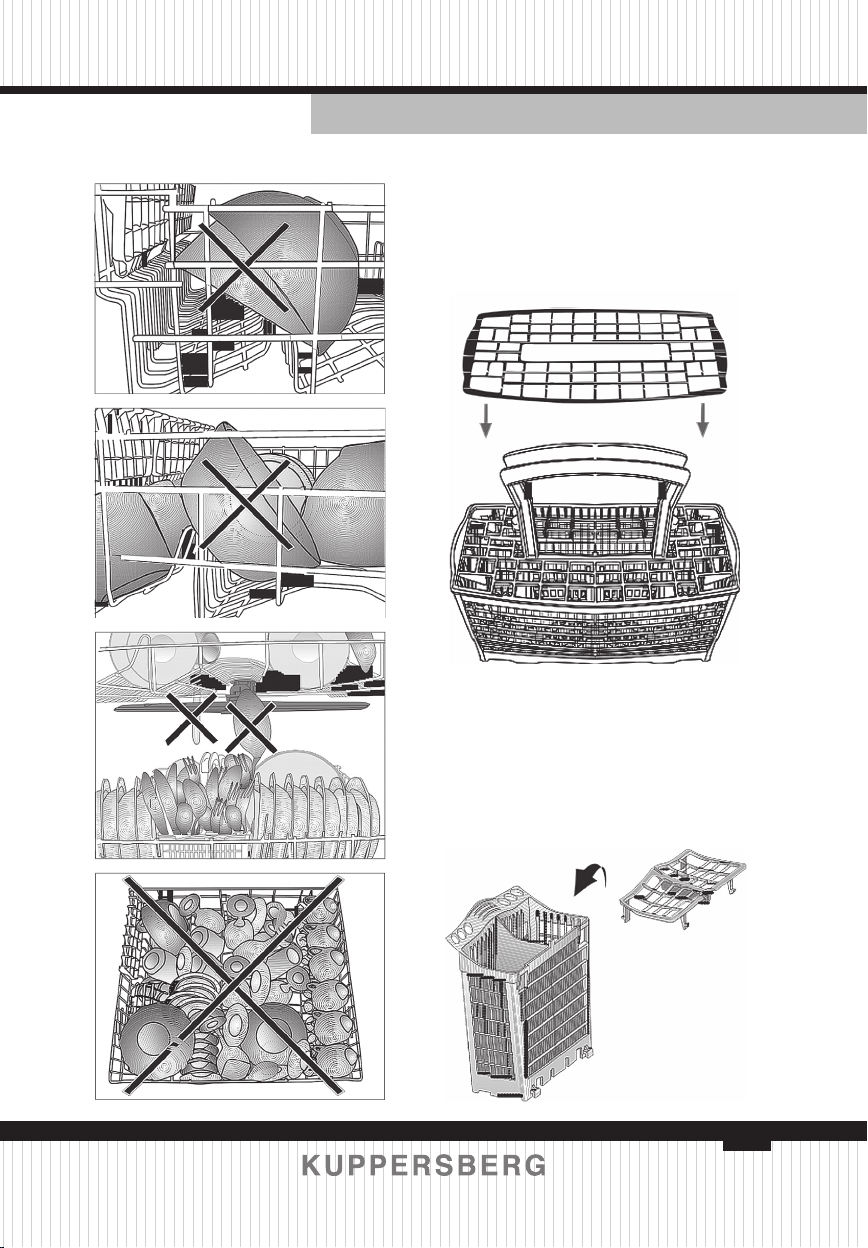 KUPPERSBERG