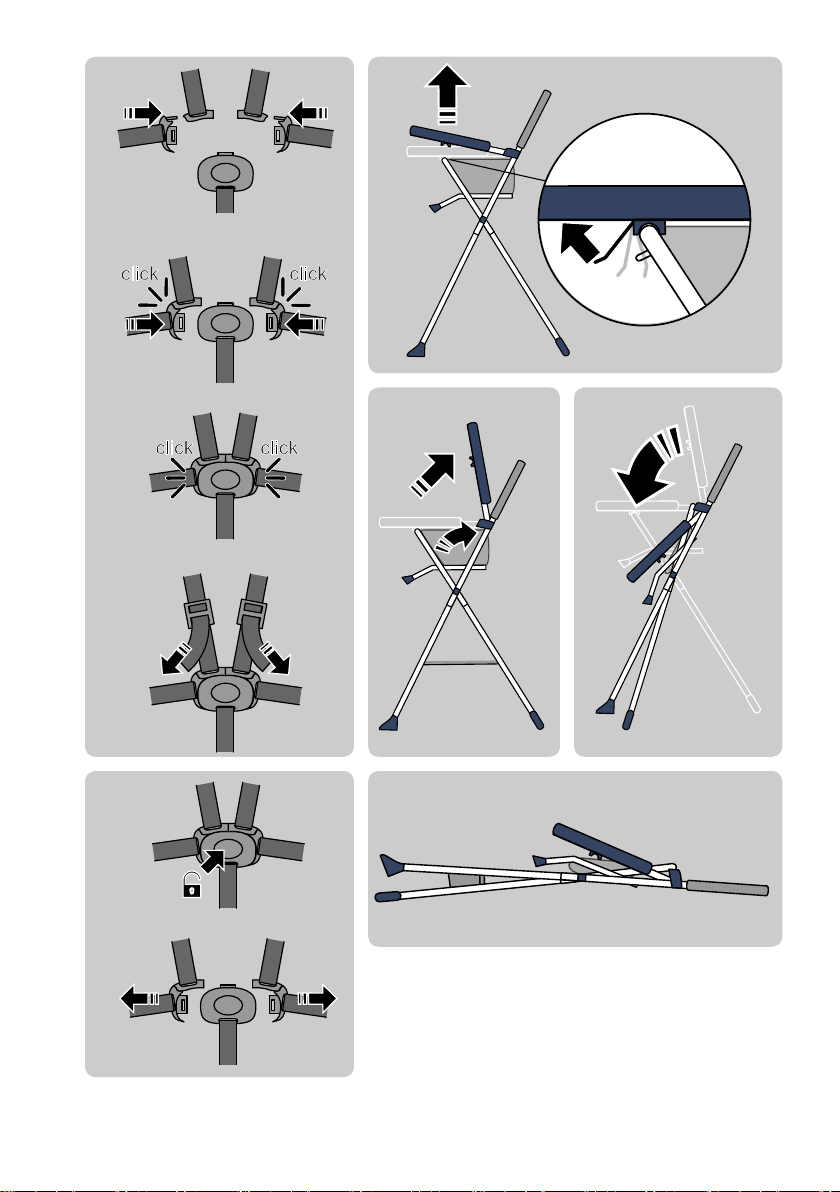 click click

click click