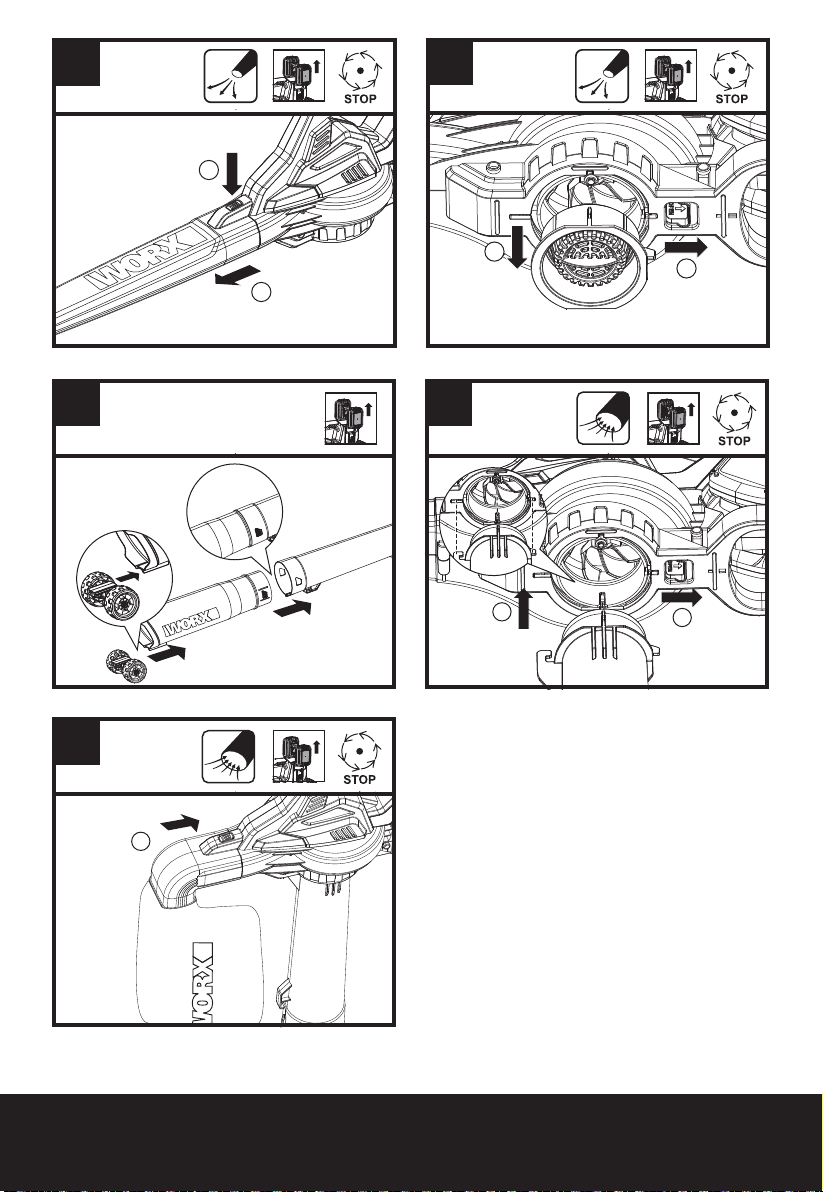 STOP

WORX

STOP

WORX

STOP

STOP

WORX