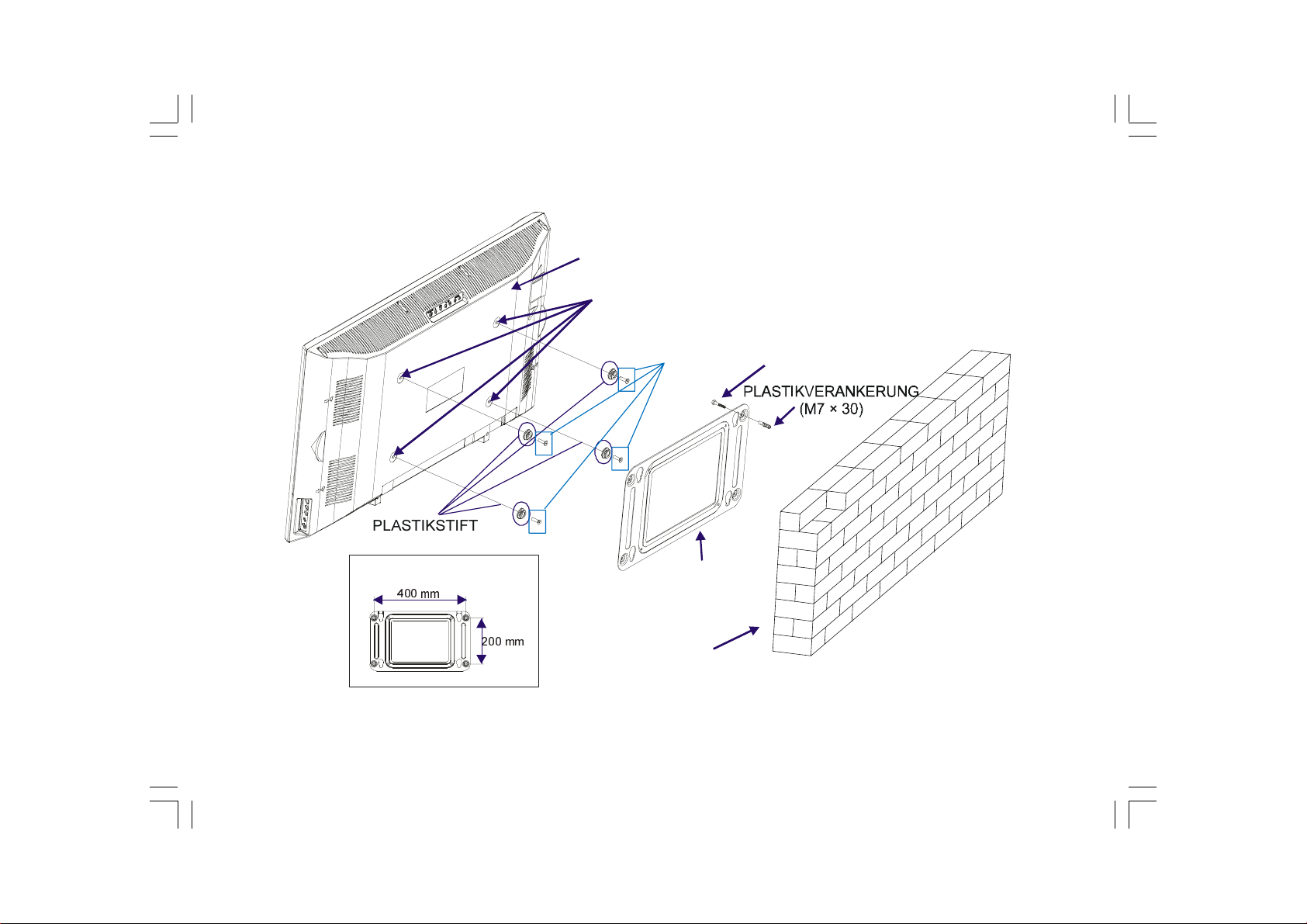 PLASTIKVERANKERUNG
(M7 × 30)

PLASTIKSTIFT

400 mm

200 mm