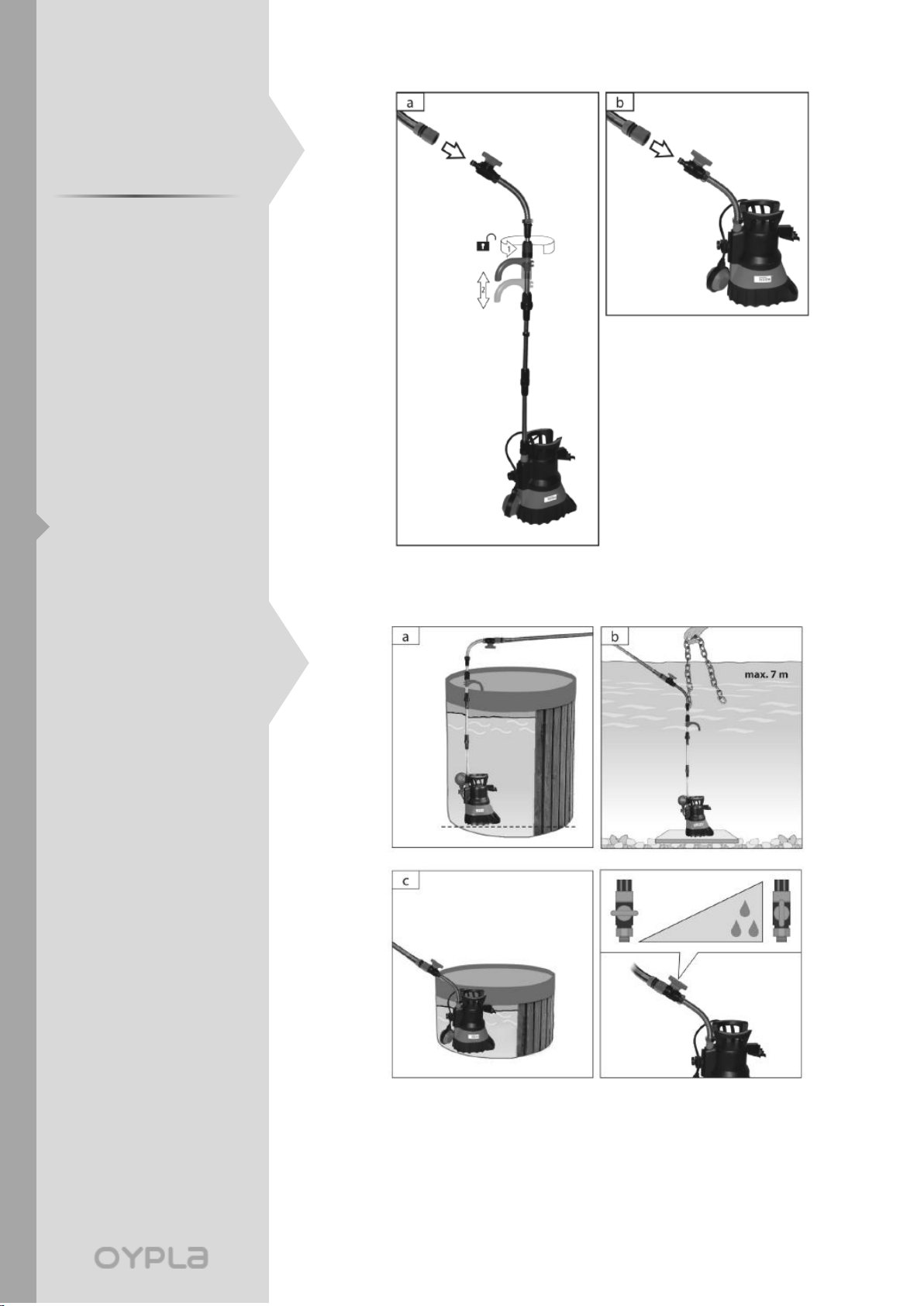 a

1

2

b

a

b

max. 7 m

c

OYPLA