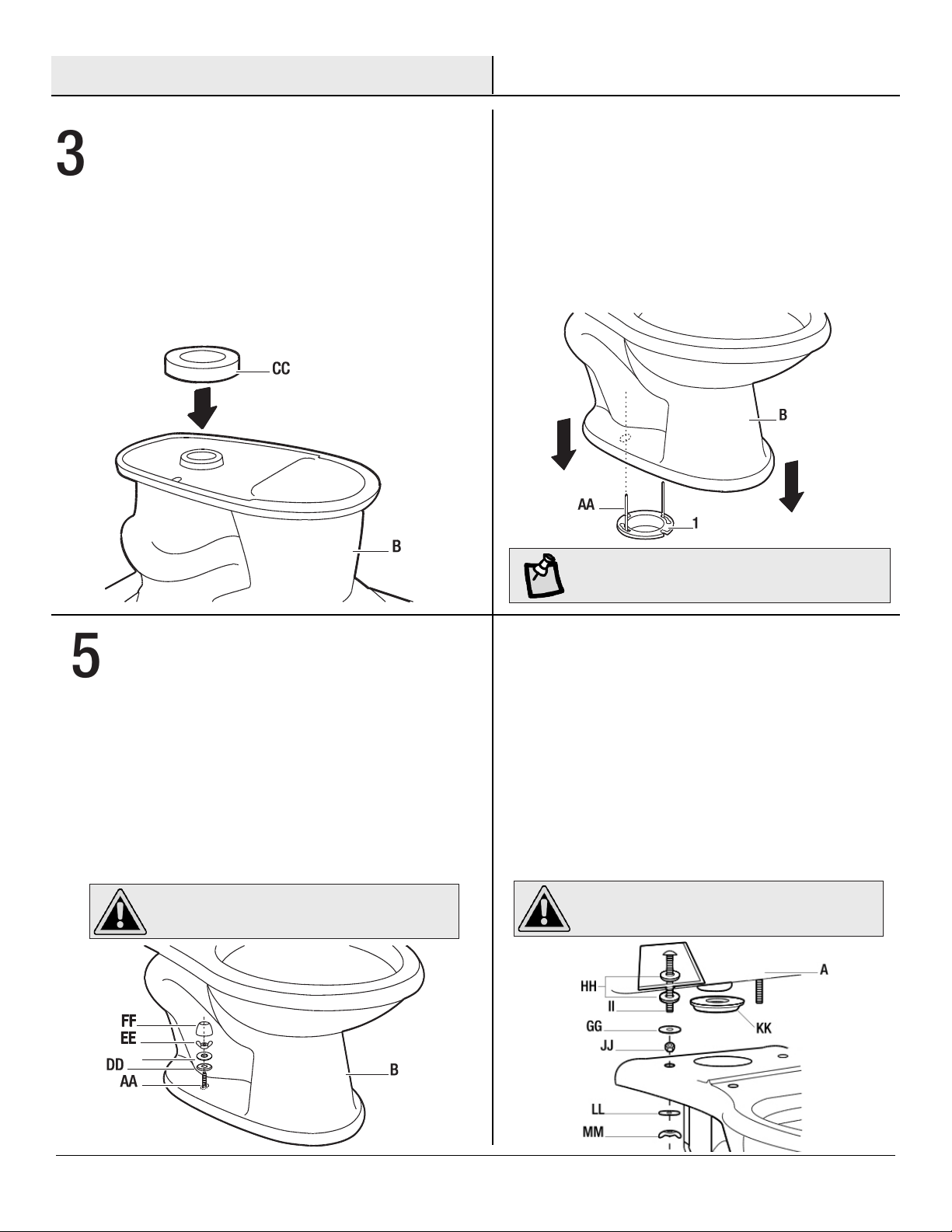 3

CC

B

B

AA

1

5

FF

EE

DD

AA

B

HH

II

GG

JJ

LL

MM

A

KK