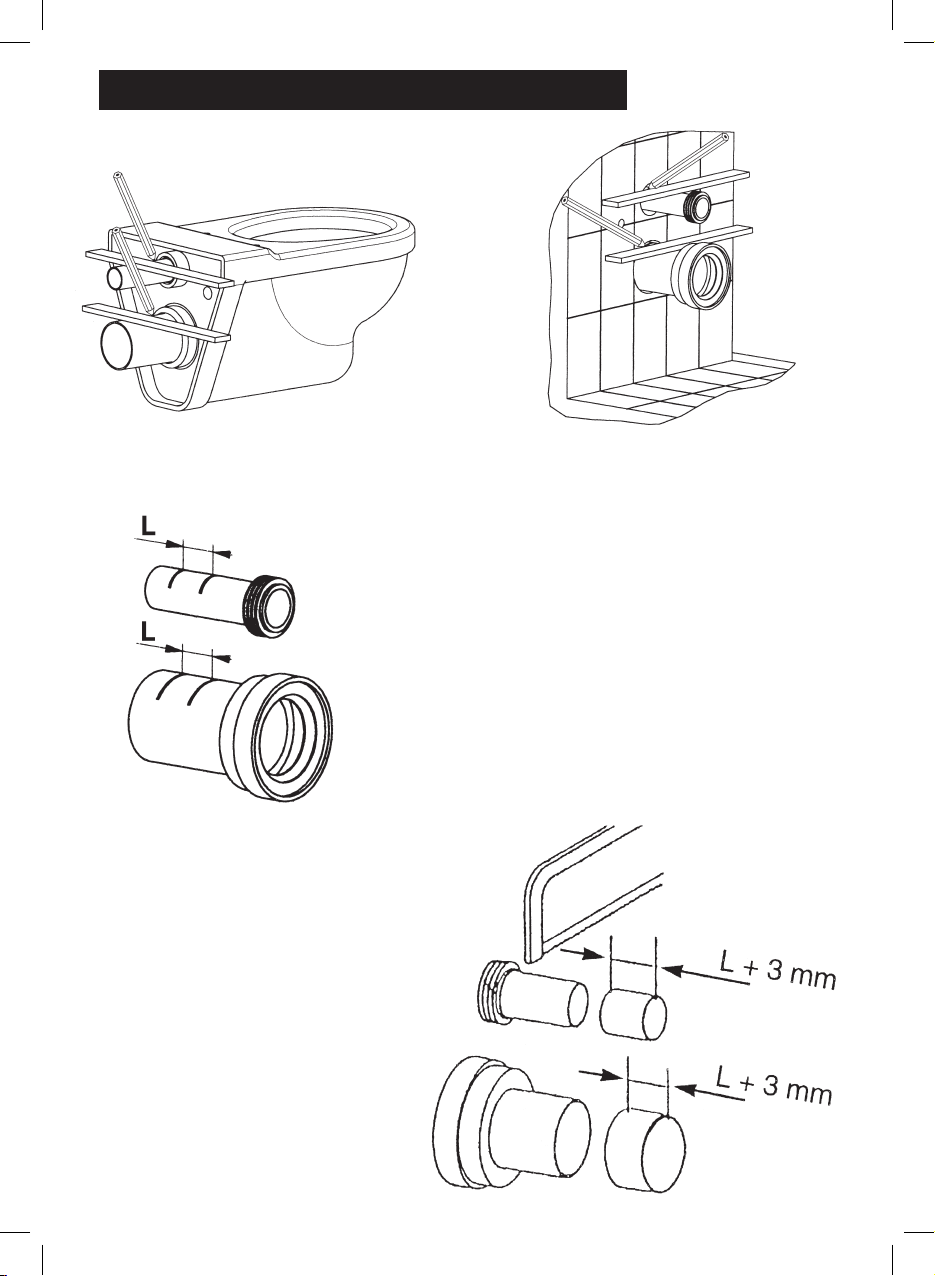 L

L

L + 3 mm

L + 3 mm