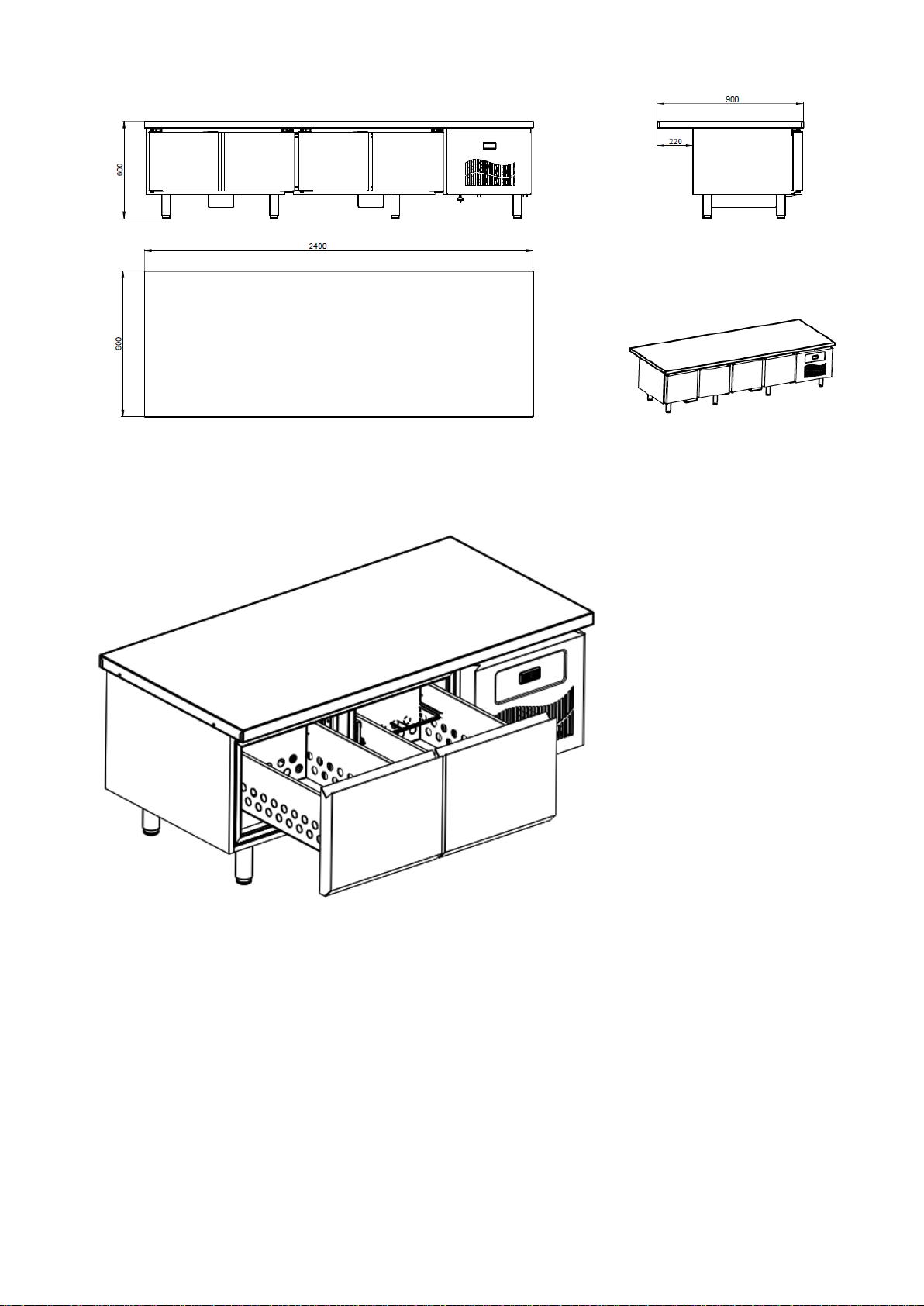 600

900

220

2400

900