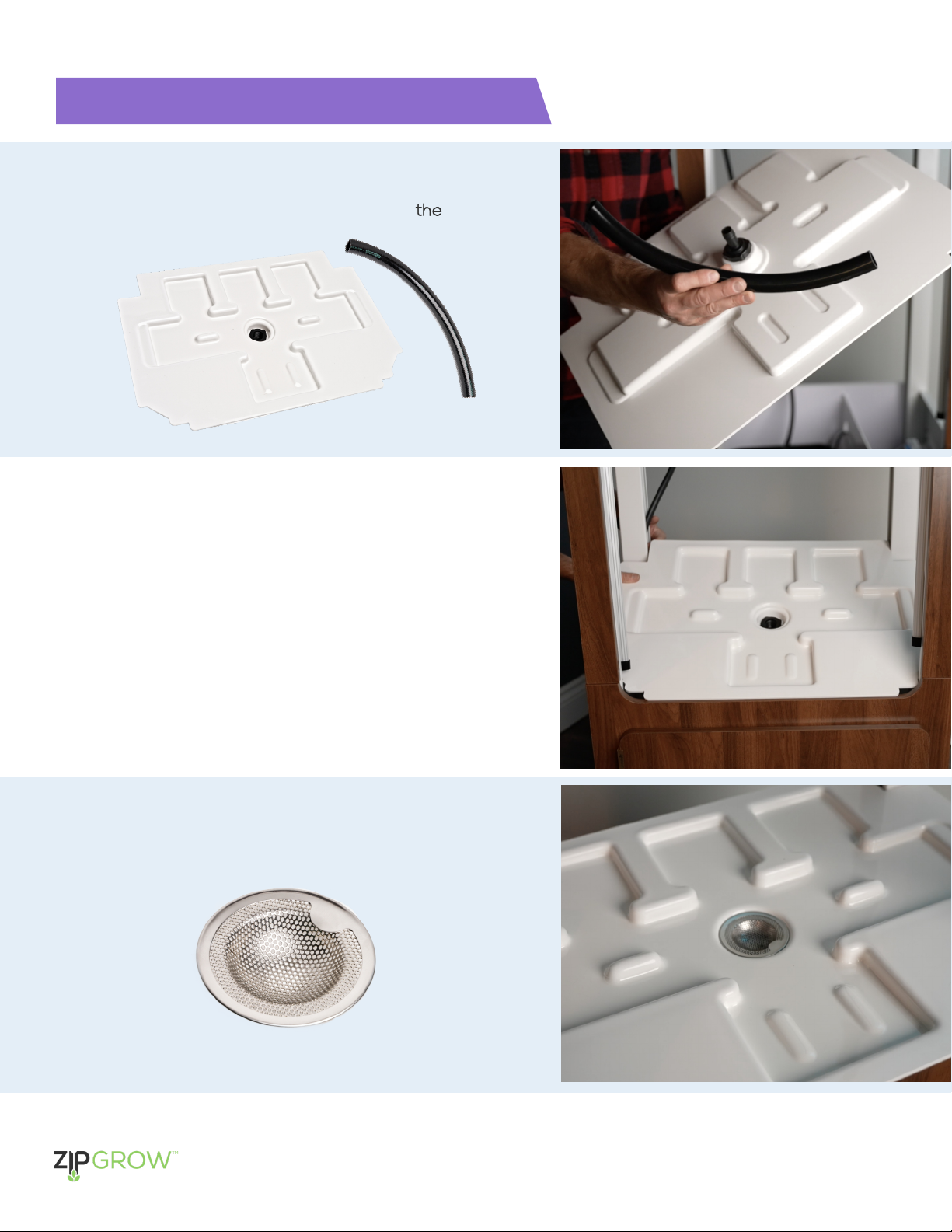 the

ZIPGROW™