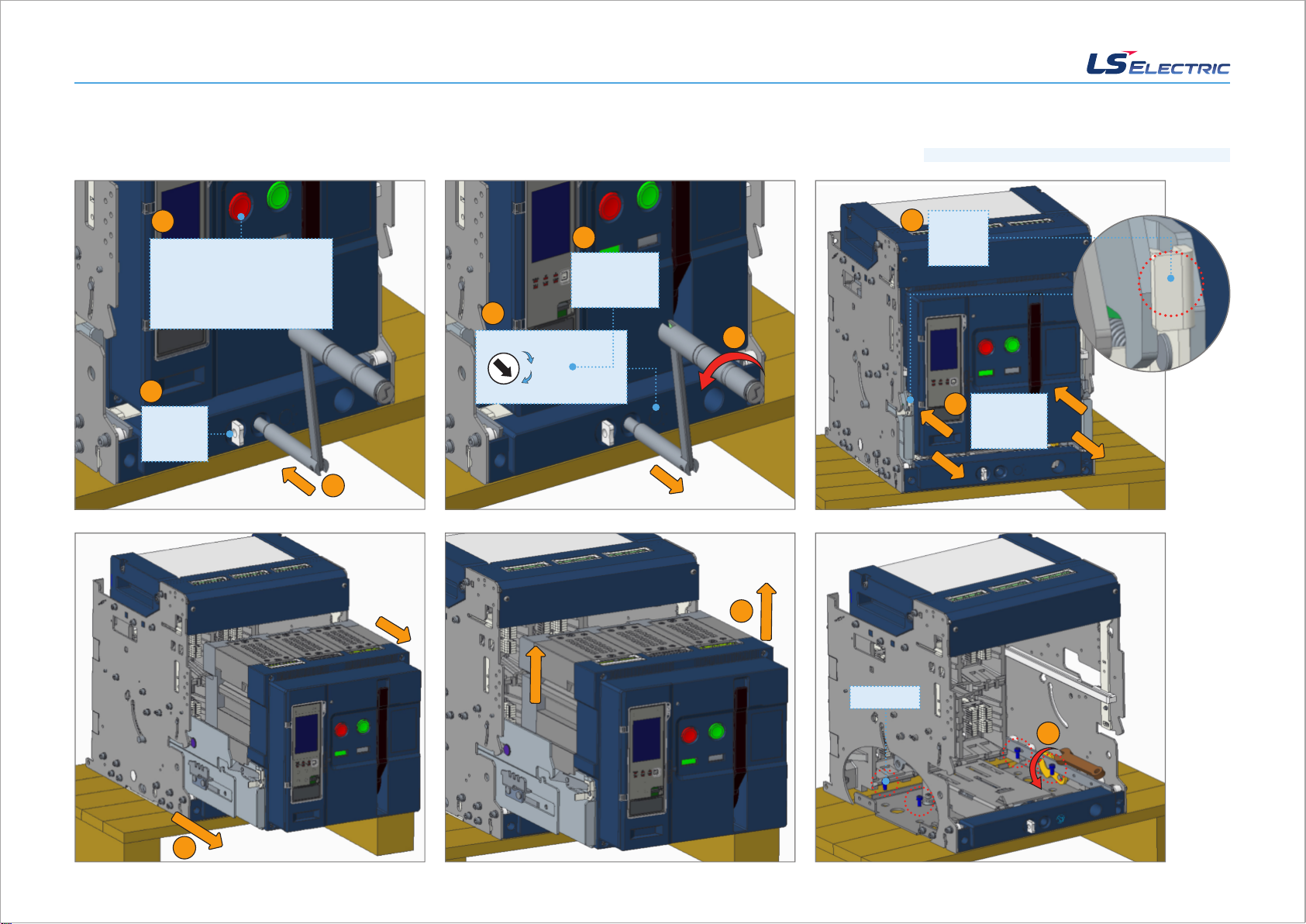 LS ELECTRIC