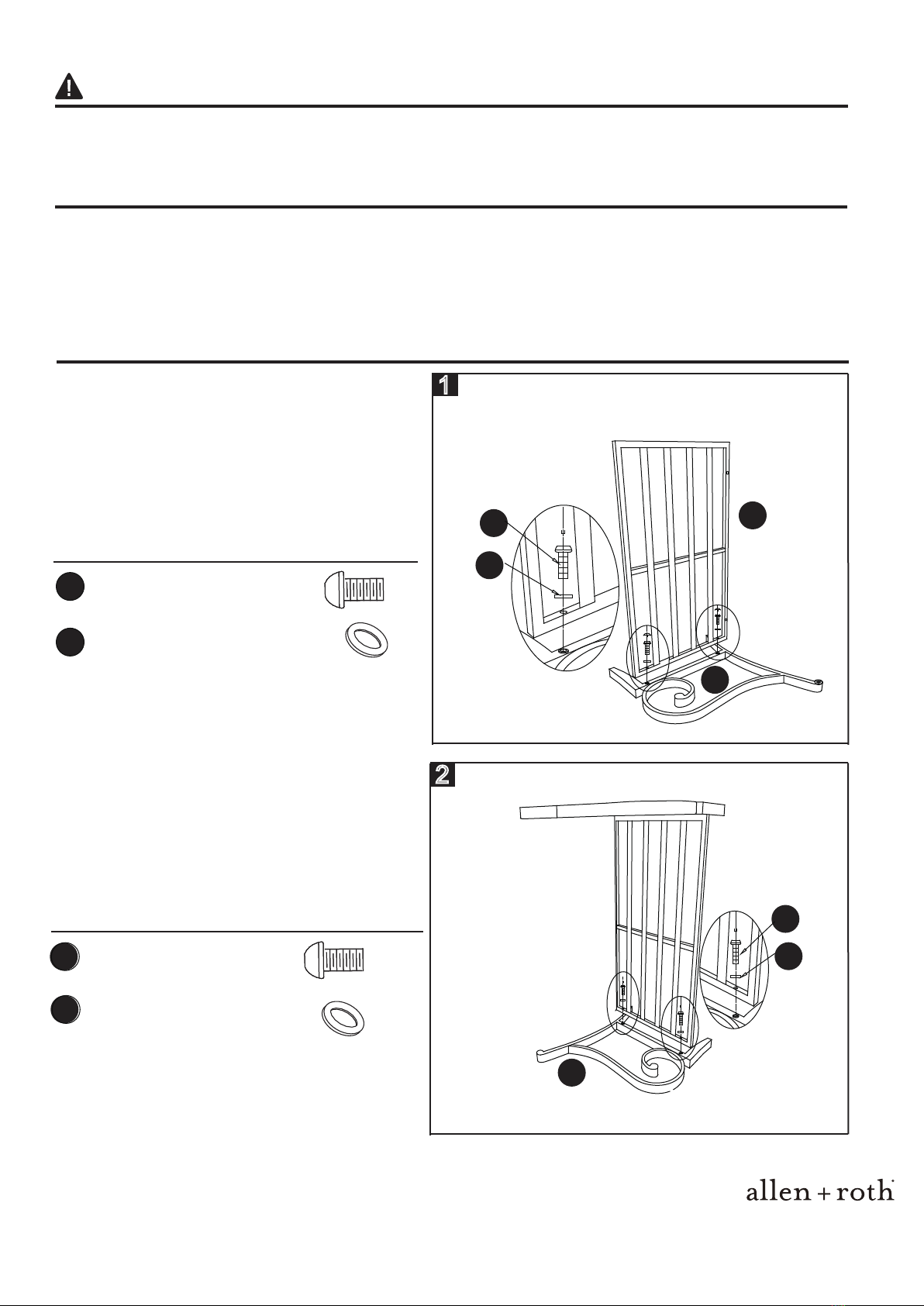 1

2

allen + roth