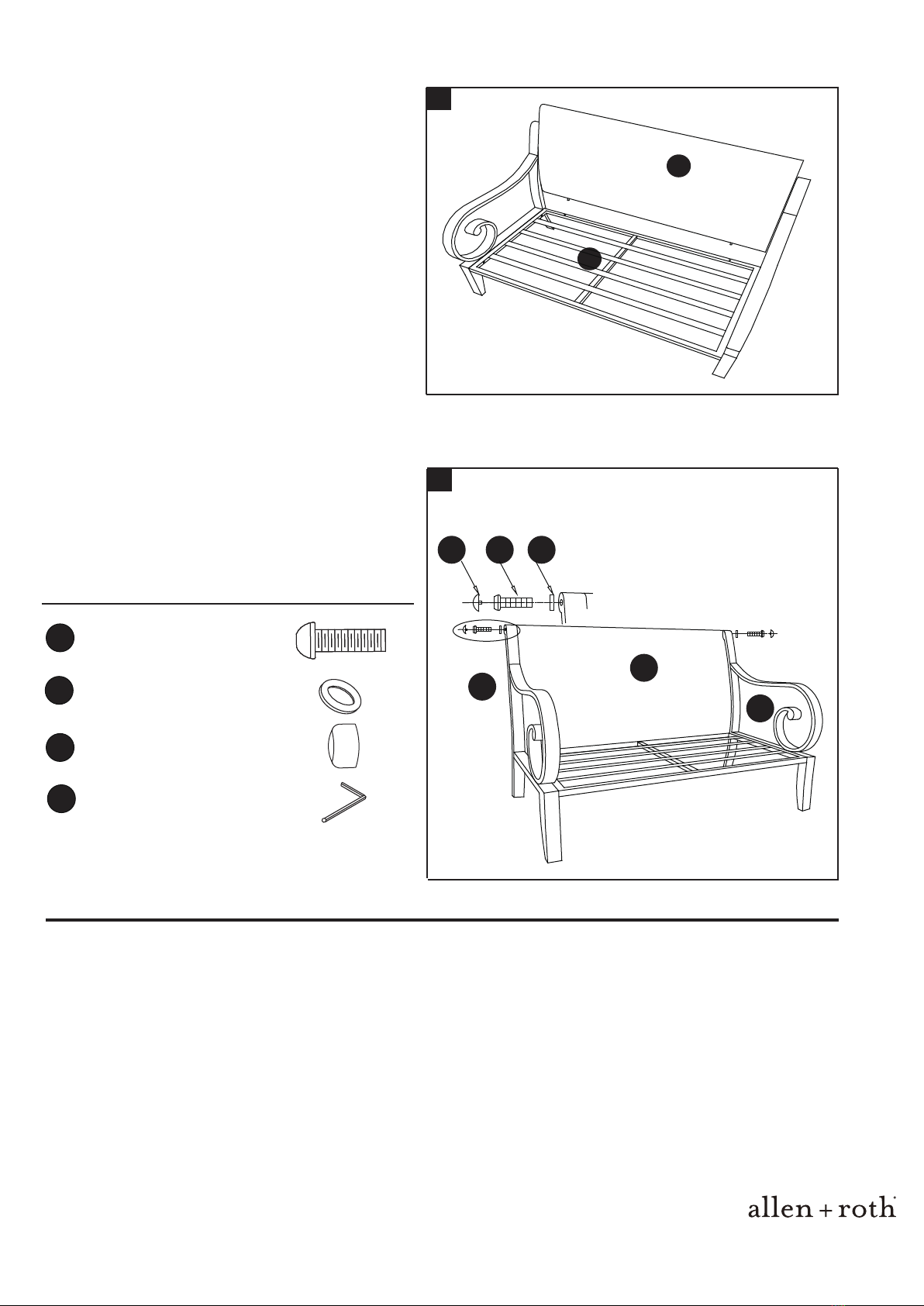 allen + roth