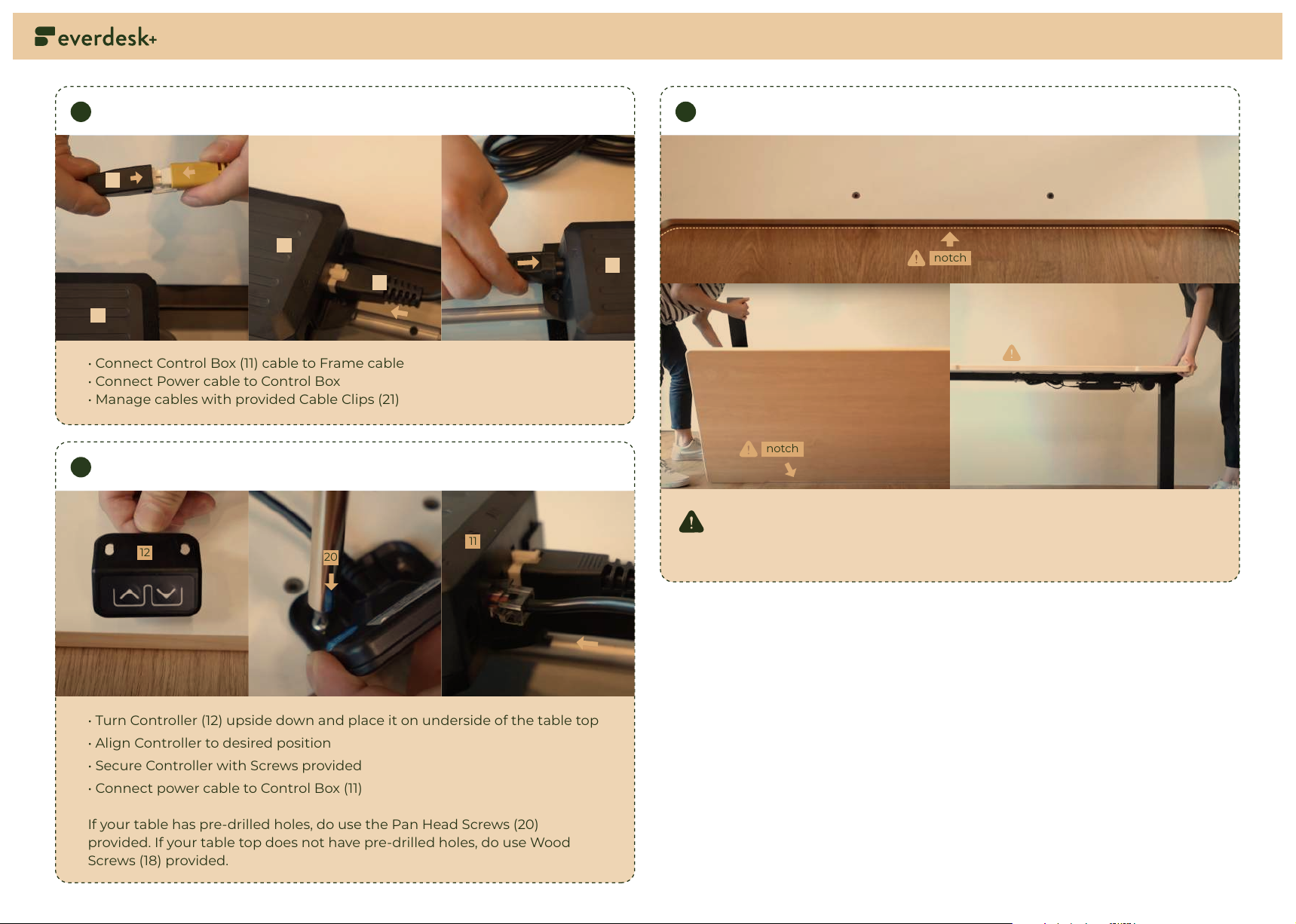 everdesk+

· Connect Control Box (11) cable to Frame cable
· Connect Power cable to Control Box
· Manage cables with provided Cable Clips (21)

12

20

11

· Turn Controller (12) upside down and place it on underside of the table top
· Align Controller to desired position
· Secure Controller with Screws provided
· Connect power cable to Control Box (11)

If your table has pre-drilled holes, do use the Pan Head Screws (20) provided. If your table top does not have pre-drilled holes, do use Wood Screws (18) provided.

notch

notch