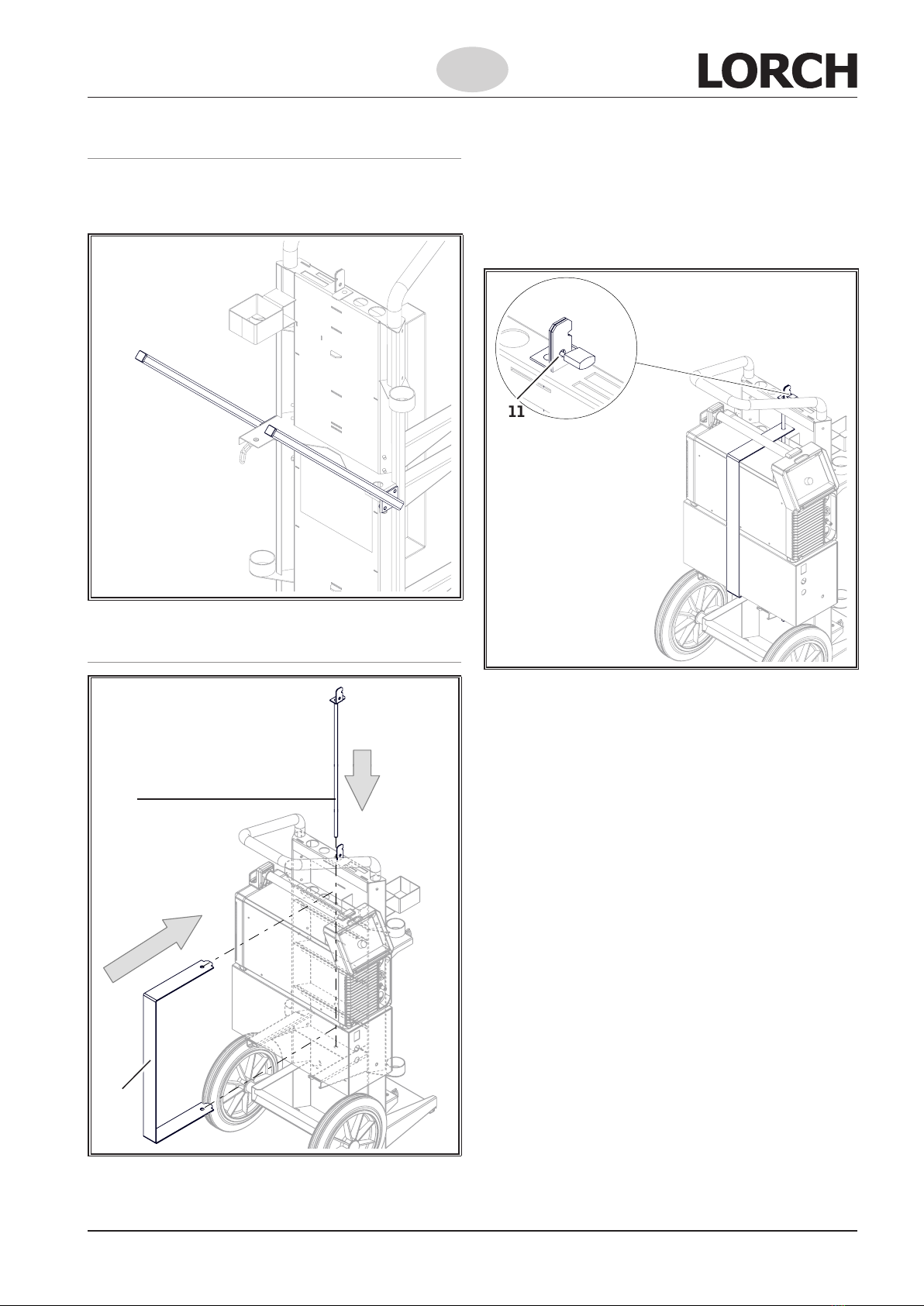 LORCH

11