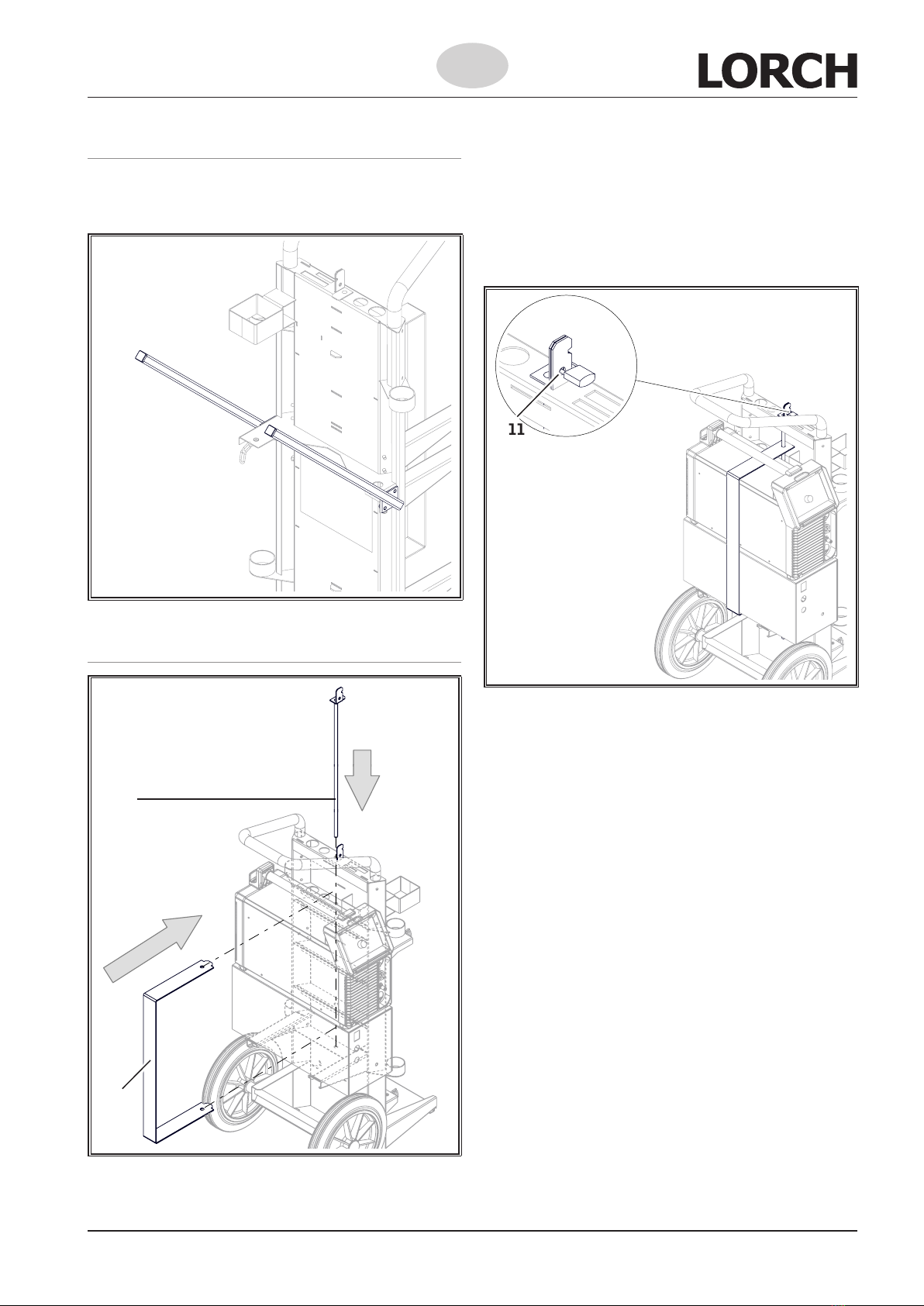 LORCH

11