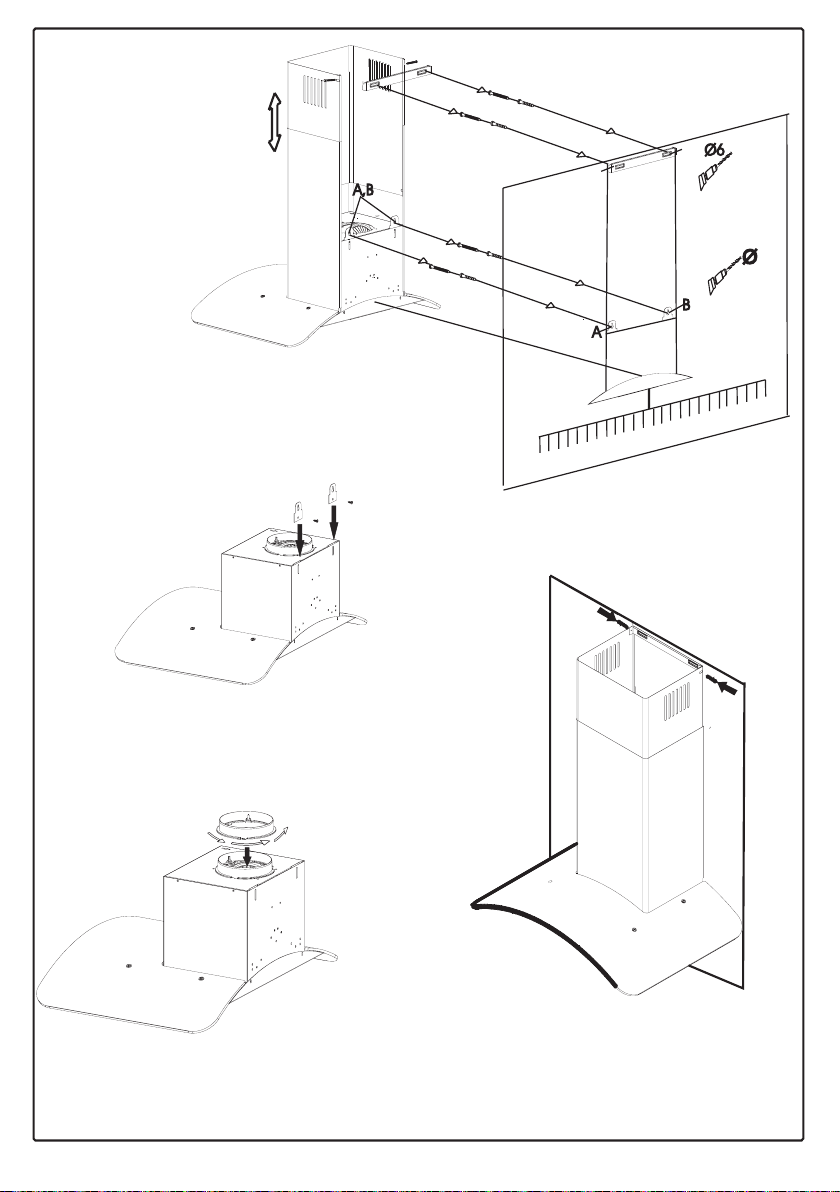 A,B

Ø6

Ø

B

A